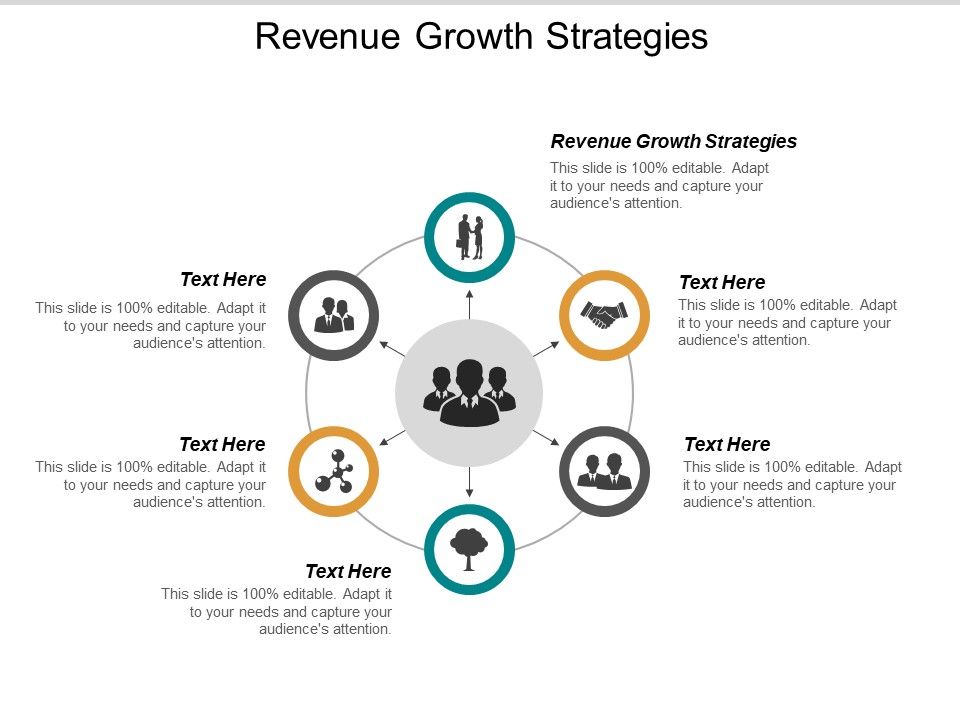 Revenue Growth Strategies

Revenue Growth Strategies
This slide is 100% editable. Adapt it to your needs and capture your audience's attention.

Text Here
This slide is 100% editable. Adapt it to your needs and capture your audience's attention.

Text Here
This slide is 100% editable. Adapt it to your needs and capture your audience's attention.

Text Here
This slide is 100% editable. Adapt it to your needs and capture your audience's attention.

Text Here
This slide is 100% editable. Adapt it to your needs and capture your audience's attention.

Text Here
This slide is 100% editable. Adapt it to your needs and capture your audience's attention.