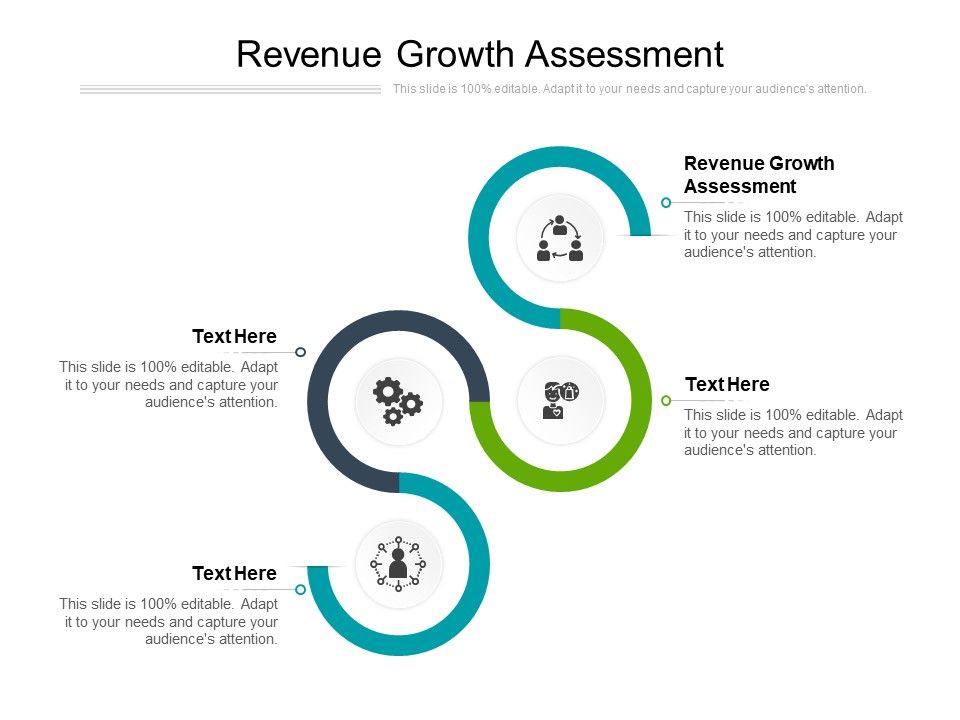 Revenue Growth Assessment

This slide is 100% editable. Adapt it to your needs and capture your audience's attention.

Revenue Growth Assessment

This slide is 100% editable. Adapt it to your needs and capture your audience's attention.

Text Here

This slide is 100% editable. Adapt it to your needs and capture your audience's attention.

Text Here

This slide is 100% editable. Adapt it to your needs and capture your audience's attention.

Text Here

This slide is 100% editable. Adapt it to your needs and capture your audience's attention.