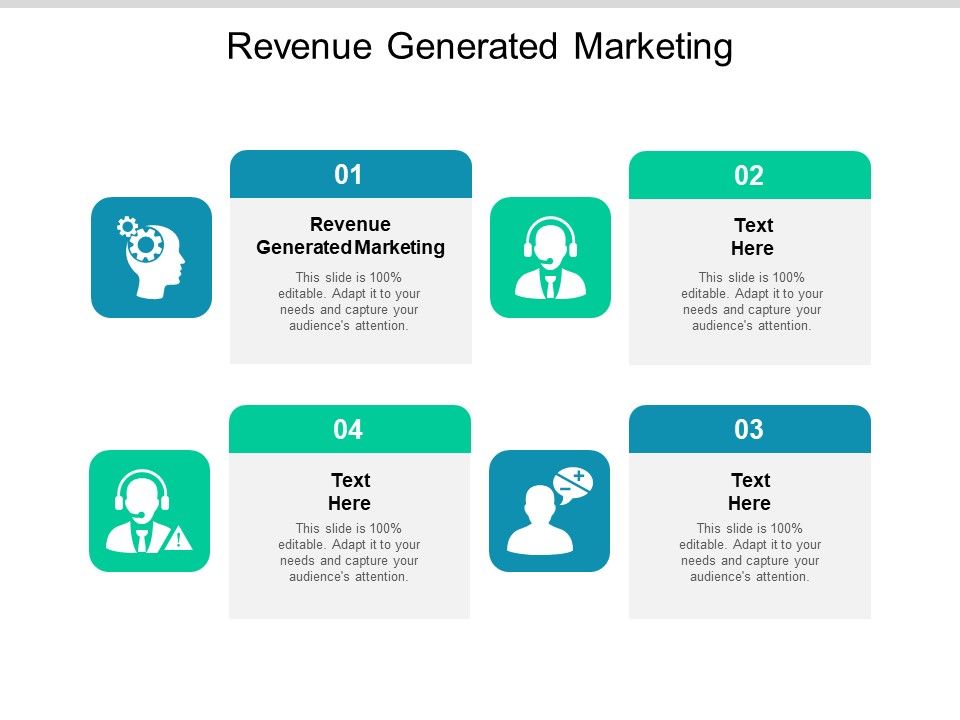 Revenue Generated Marketing

01

Revenue Generated Marketing

This slide is 100% editable. Adapt it to your needs and capture your audience's attention.

02

Text Here

This slide is 100% editable. Adapt it to your needs and capture your audience's attention.

04

Text Here

This slide is 100% editable. Adapt it to your needs and capture your audience's attention.

03

Text Here

This slide is 100% editable. Adapt it to your needs and capture your audience's attention.