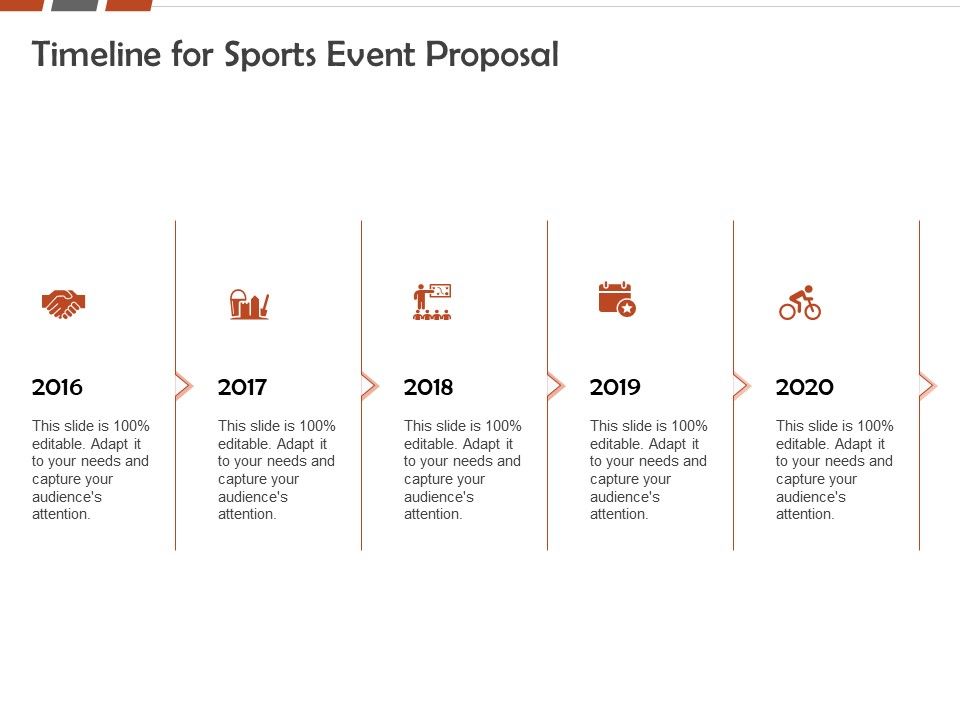 Timeline for Sports Event Proposal

2016

This slide is 100% editable. Adapt it to your needs and capture your audience's attention.

2017

This slide is 100% editable. Adapt it to your needs and capture your audience's attention.

2018

This slide is 100% editable. Adapt it to your needs and capture your audience's attention.

2019

This slide is 100% editable. Adapt it to your needs and capture your audience's attention.

2020

This slide is 100% editable. Adapt it to your needs and capture your audience's attention.