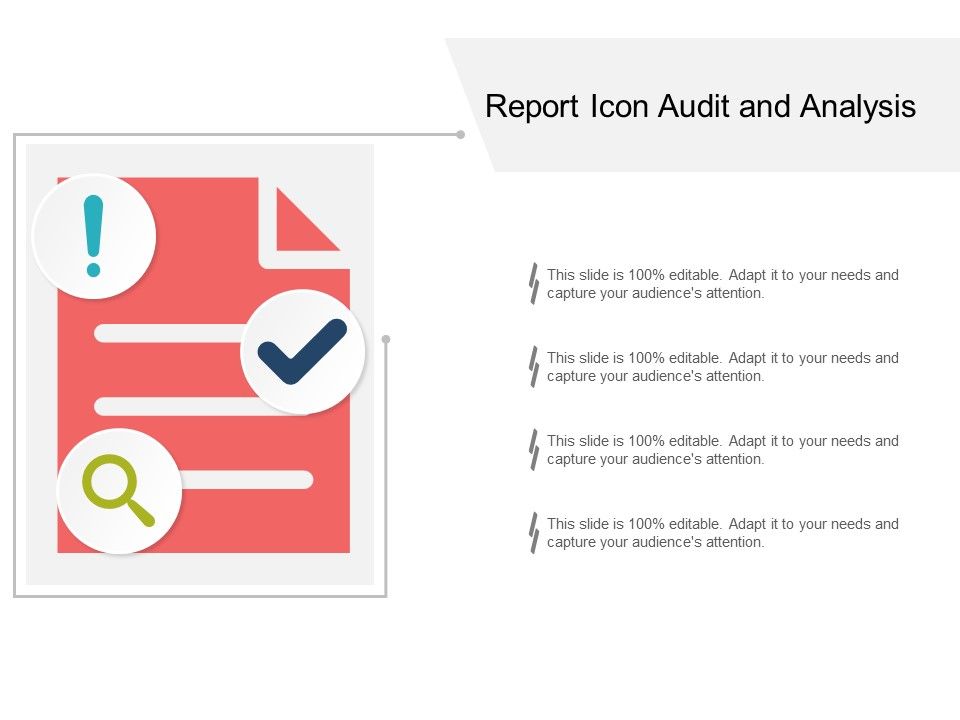 Report Icon Audit and Analysis

This slide is 100% editable. Adapt it to your needs and capture your audience's attention.

This slide is 100% editable. Adapt it to your needs and capture your audience's attention.

This slide is 100% editable. Adapt it to your needs and capture your audience's attention.

This slide is 100% editable. Adapt it to your needs and capture your audience's attention.