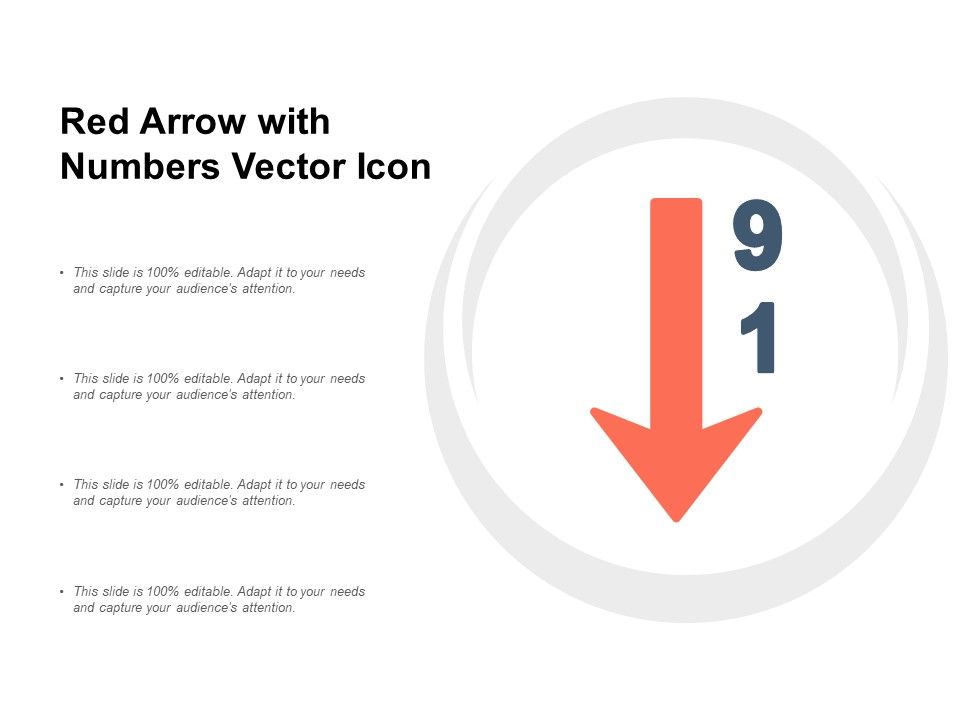 Red Arrow with Numbers Vector Icon

• This slide is 100% editable. Adapt it to your needs and capture your audience's attention.

• This slide is 100% editable. Adapt it to your needs and capture your audience's attention.

• This slide is 100% editable. Adapt it to your needs and capture your audience's attention.

• This slide is 100% editable. Adapt it to your needs and capture your audience's attention.

9
1