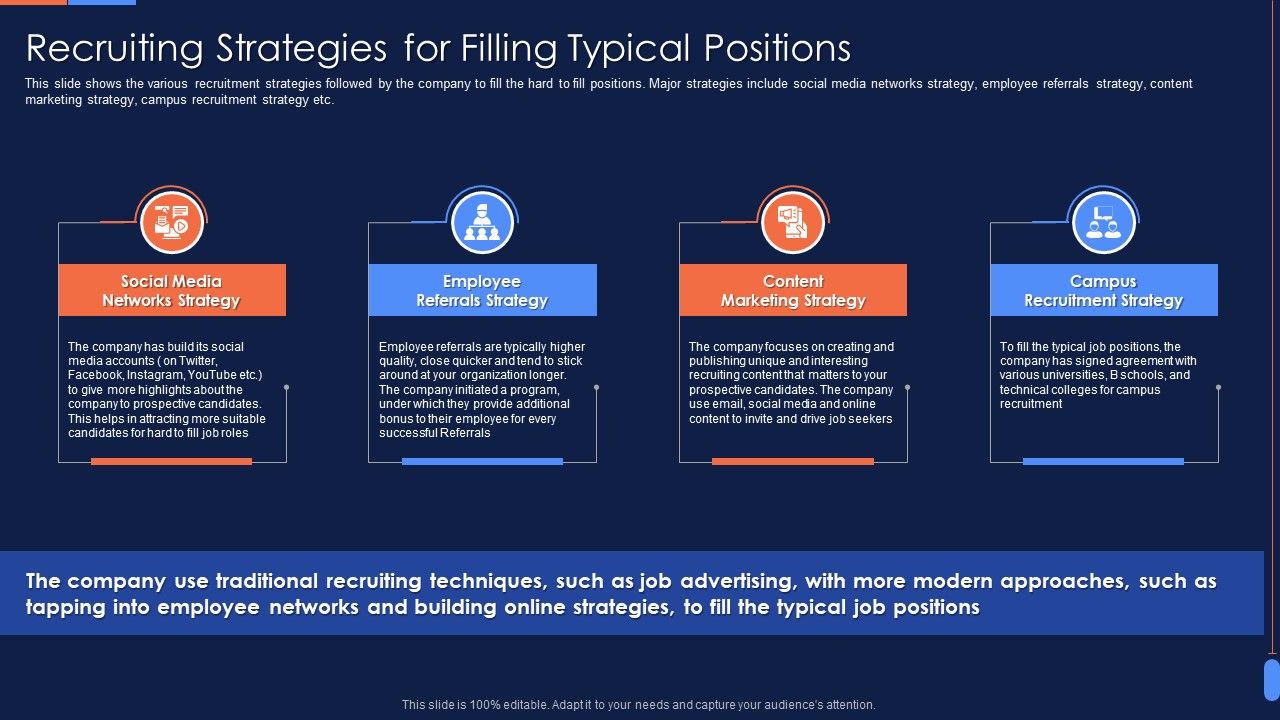 Recruiting Strategies for Filling Typical Positions

This slide shows the various recruitment strategies followed by the company to fill the hard to fill positions. Major strategies include social media networks strategy, employee referrals strategy, content marketing strategy, campus recruitment strategy etc.

Social Media Networks Strategy

The company has build its social media accounts ( on Twitter, Facebook, Instagram, YouTube etc.) to give more highlights about the company to prospective candidates. This helps in attracting more suitable candidates for hard to fill job roles

Employee Referrals Strategy

Employee referrals are typically higher quality, close quicker and tend to stick around at your organization longer. The company initiated a program, under which they provide additional bonus to their employee for every successful Referrals

Content Marketing Strategy

The company focuses on creating and publishing unique and interesting recruiting content that matters to your prospective candidates. The company use email, social media and online content to invite and drive job seekers

Campus Recruitment Strategy

To fill the typical job positions, the company has signed agreement with various universities, B schools, and technical colleges for campus recruitment

The company use traditional recruiting techniques, such as job advertising, with more modern approaches, such as tapping into employee networks and building online strategies, to fill the typical job positions

This slide is 100% editable. Adapt it to your needs and capture your audience's attention.