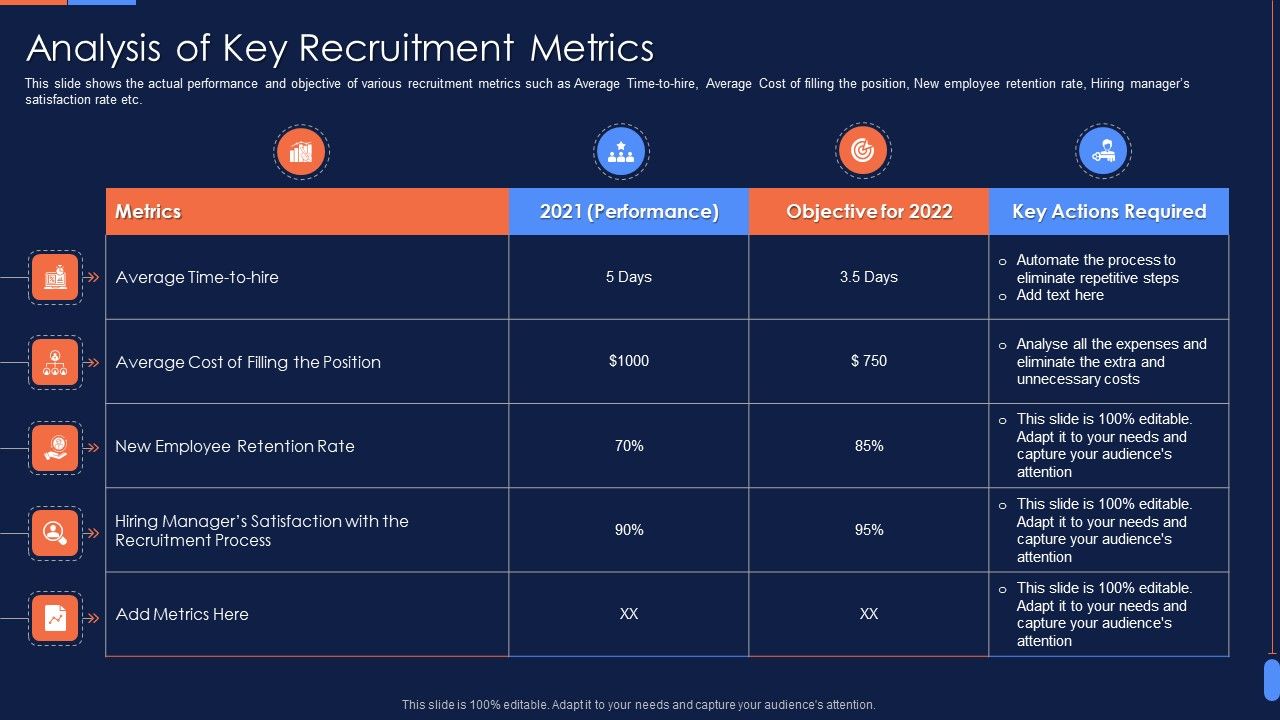 Analysis of Key Recruitment Metrics

This slide shows the actual performance and objective of various recruitment metrics such as Average Time-to-hire, Average Cost of filling the position, New employee retention rate, Hiring manager's satisfaction rate etc.

| Metrics | 2021 (Performance) | Objective for 2022 | Key Actions Required |
|---|---|---|---|
| Average Time-to-hire | 5 Days | 3.5 Days | o Automate the process to eliminate repetitive steps o Add text here |
| Average Cost of Filling the Position | $1000 | $ 750 | o Analyse all the expenses and eliminate the extra and unnecessary costs |
| New Employee Retention Rate | 70% | 85% | o This slide is 100% editable. Adapt it to your needs and capture your audience's attention |
| Hiring Manager's Satisfaction with the Recruitment Process | 90% | 95% | o This slide is 100% editable. Adapt it to your needs and capture your audience's attention |
| Add Metrics Here | XX | XX | o This slide is 100% editable. Adapt it to your needs and capture your audience's attention |

This slide is 100% editable. Adapt it to your needs and capture your audience's attention.