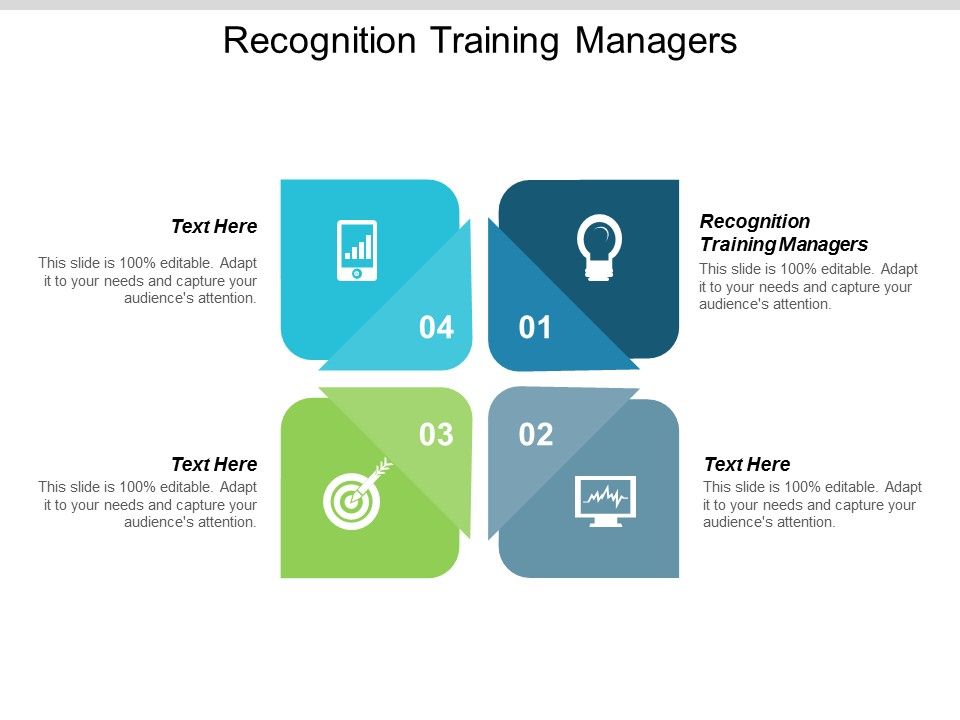 Recognition Training Managers

Text Here
This slide is 100% editable. Adapt it to your needs and capture your audience's attention.

04

01

Recognition Training Managers
This slide is 100% editable. Adapt it to your needs and capture your audience's attention.

Text Here
This slide is 100% editable. Adapt it to your needs and capture your audience's attention.

03

02

Text Here
This slide is 100% editable. Adapt it to your needs and capture your audience's attention.