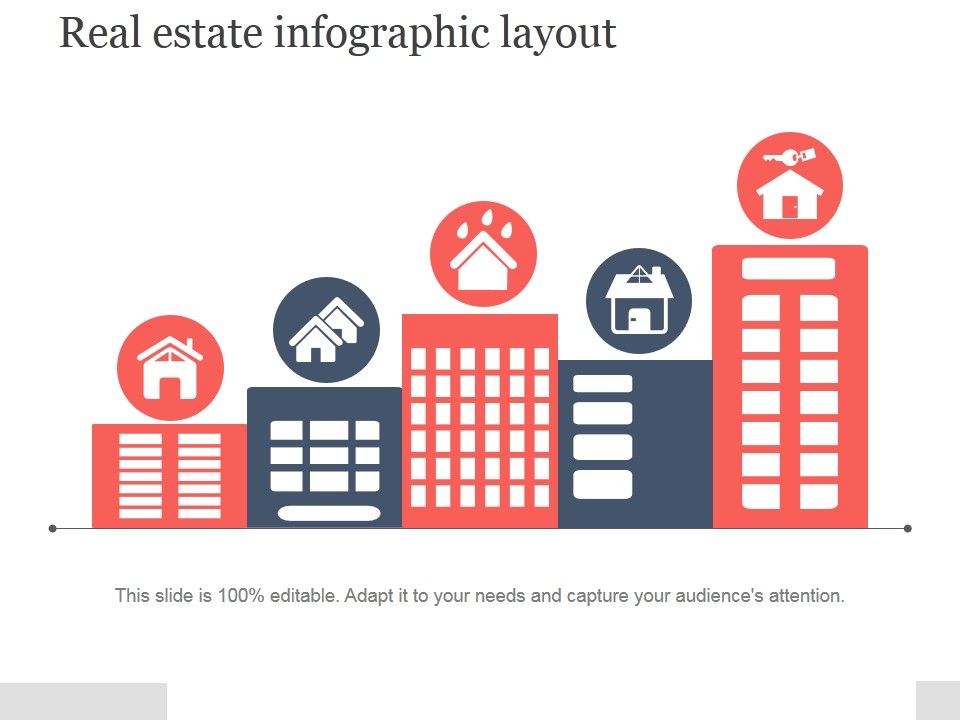 Real estate infographic layout

This slide is 100% editable. Adapt it to your needs and capture your audience's attention.