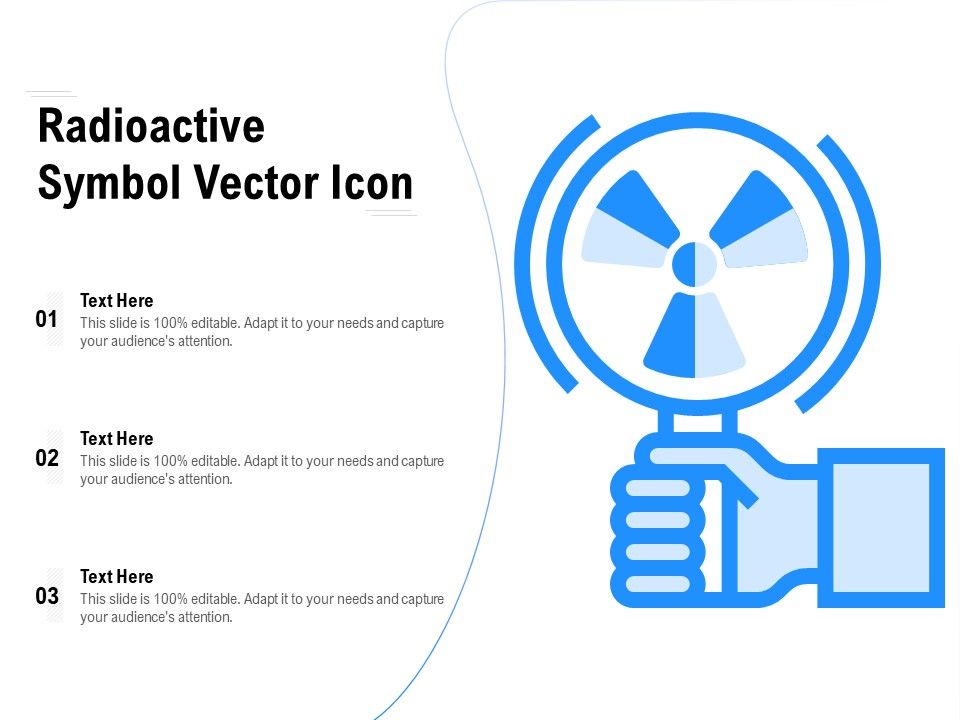 Radioactive Symbol Vector Icon

01
Text Here
This slide is 100% editable. Adapt it to your needs and capture your audience's attention.

02
Text Here
This slide is 100% editable. Adapt it to your needs and capture your audience's attention.

03
Text Here
This slide is 100% editable. Adapt it to your needs and capture your audience's attention.