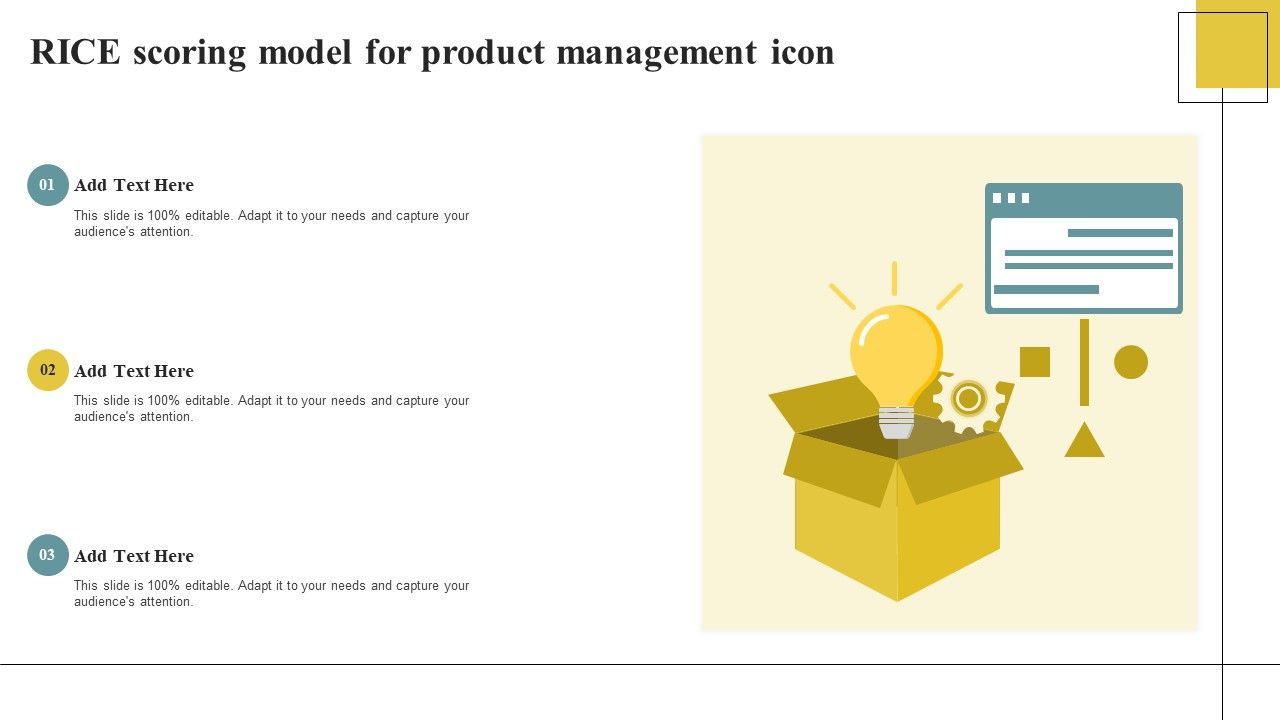 RICE scoring model for product management icon

01 Add Text Here

This slide is 100% editable. Adapt it to your needs and capture your audience's attention.

02 Add Text Here

This slide is 100% editable. Adapt it to your needs and capture your audience's attention.

03 Add Text Here

This slide is 100% editable. Adapt it to your needs and capture your audience's attention.