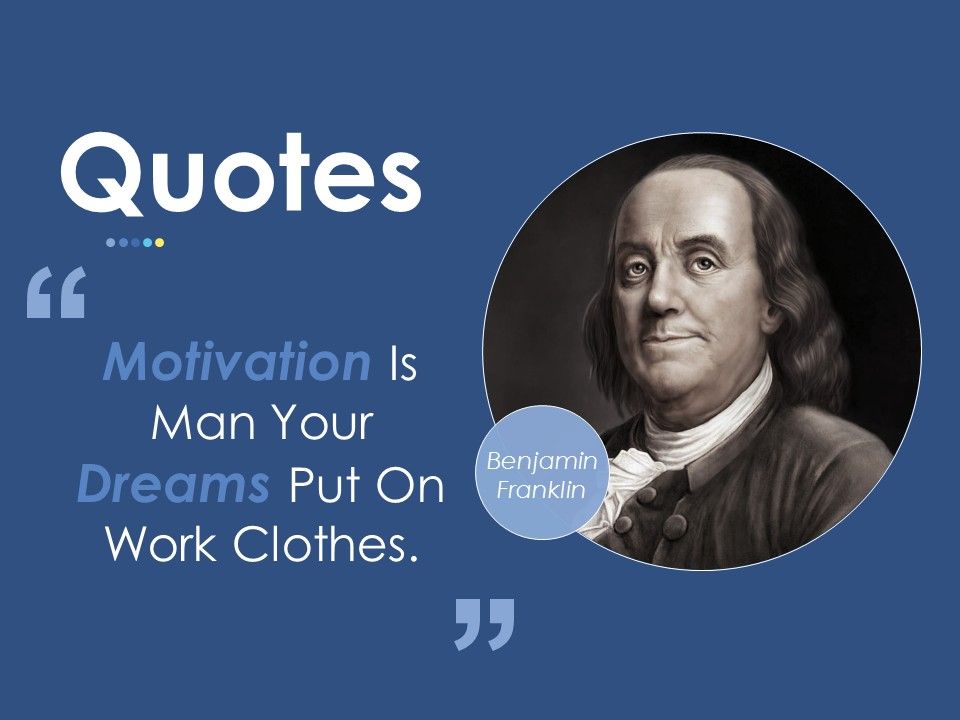 Quotes

“

Motivation Is Man Your Dreams Put On Work Clothes.

”

Benjamin Franklin