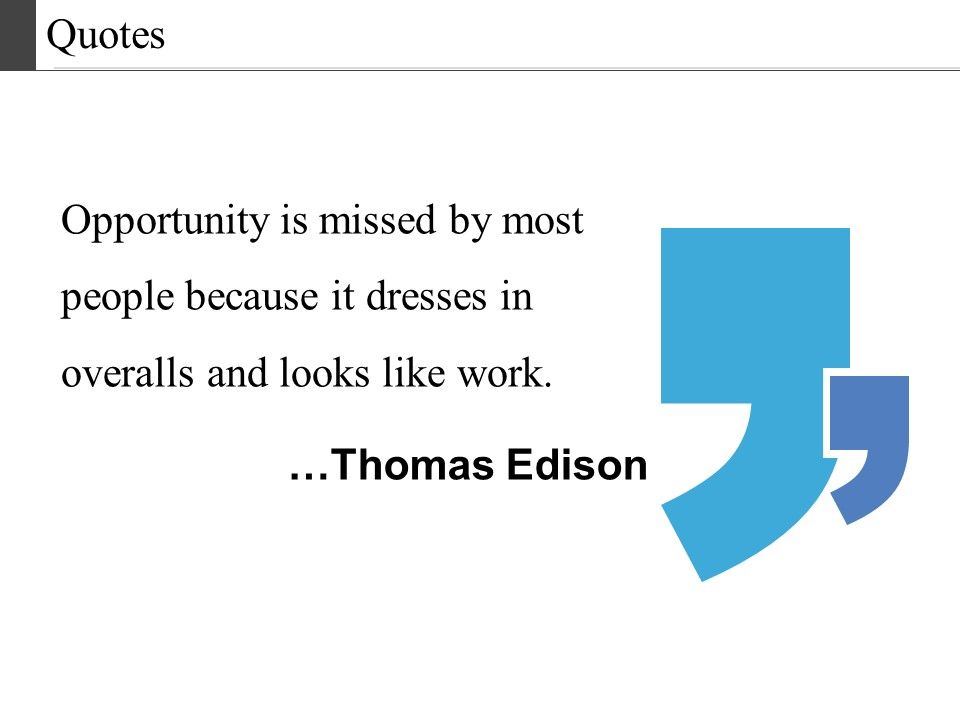 Quotes

Opportunity is missed by most people because it dresses in overalls and looks like work.

…Thomas Edison