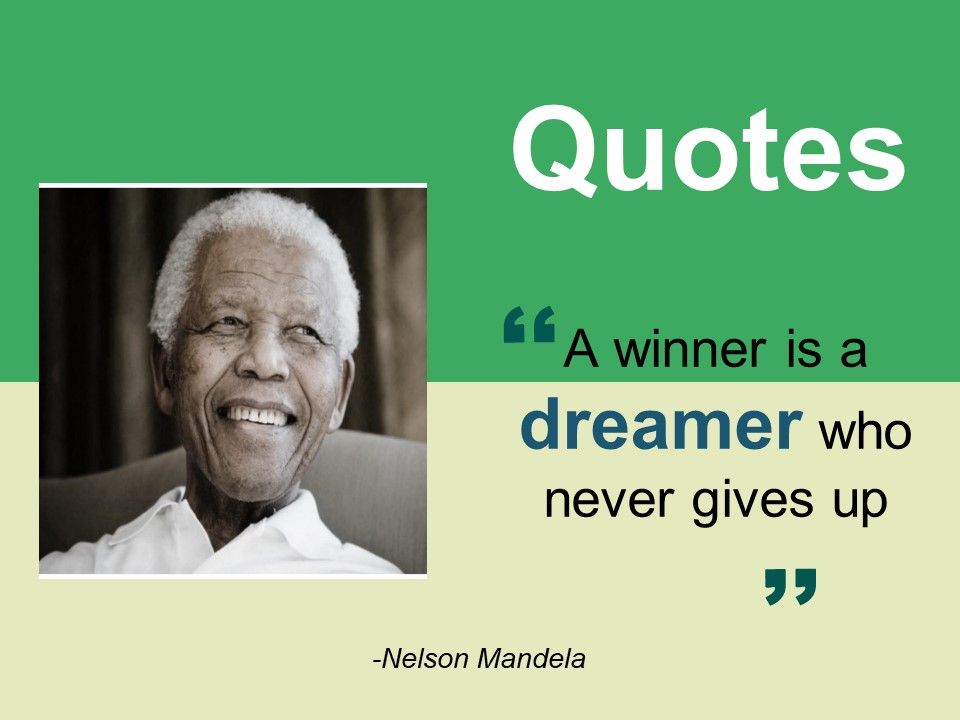 Quotes

“A winner is a dreamer who never gives up”

-Nelson Mandela