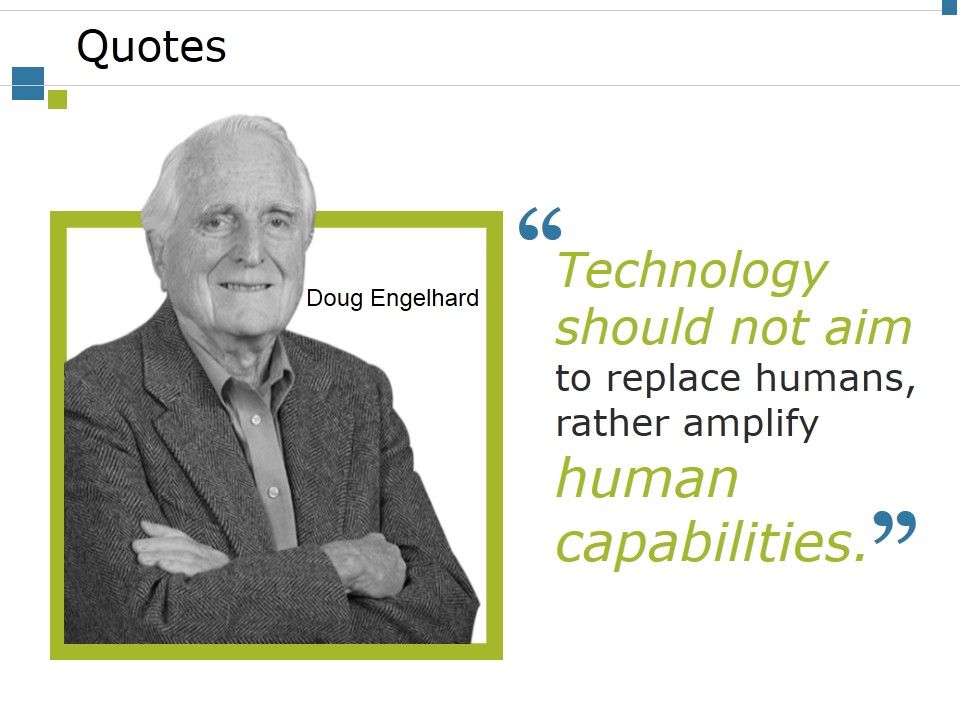 Quotes

Doug Engelhard

“Technology should not aim to replace humans, rather amplify human capabilities.”