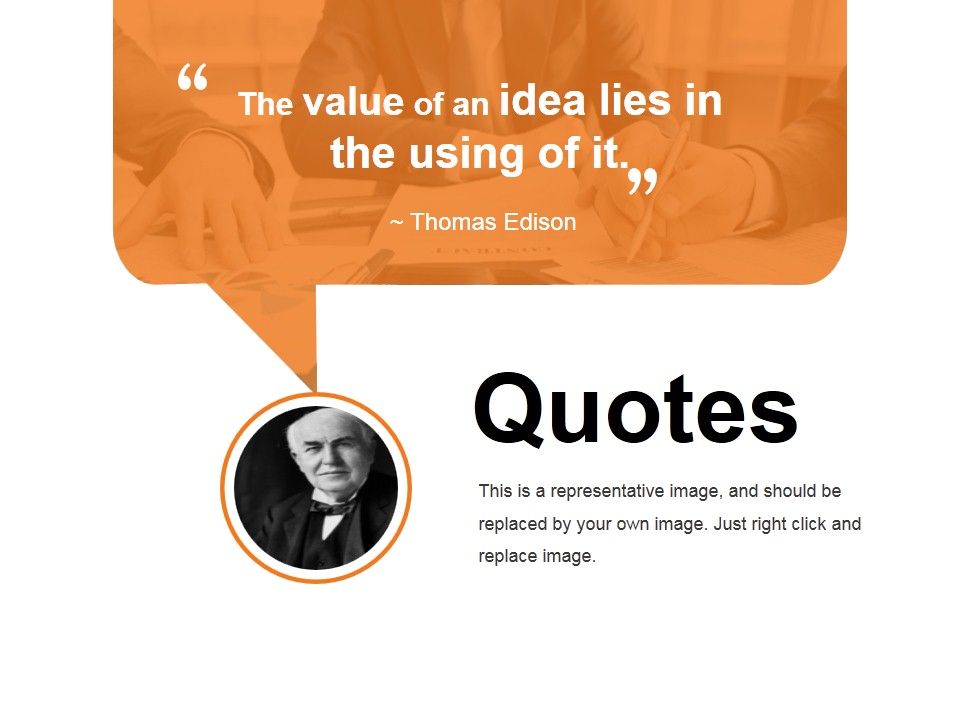 “ The value of an idea lies in the using of it. ”

~ Thomas Edison

Quotes

This is a representative image, and should be replaced by your own image. Just right click and replace image.