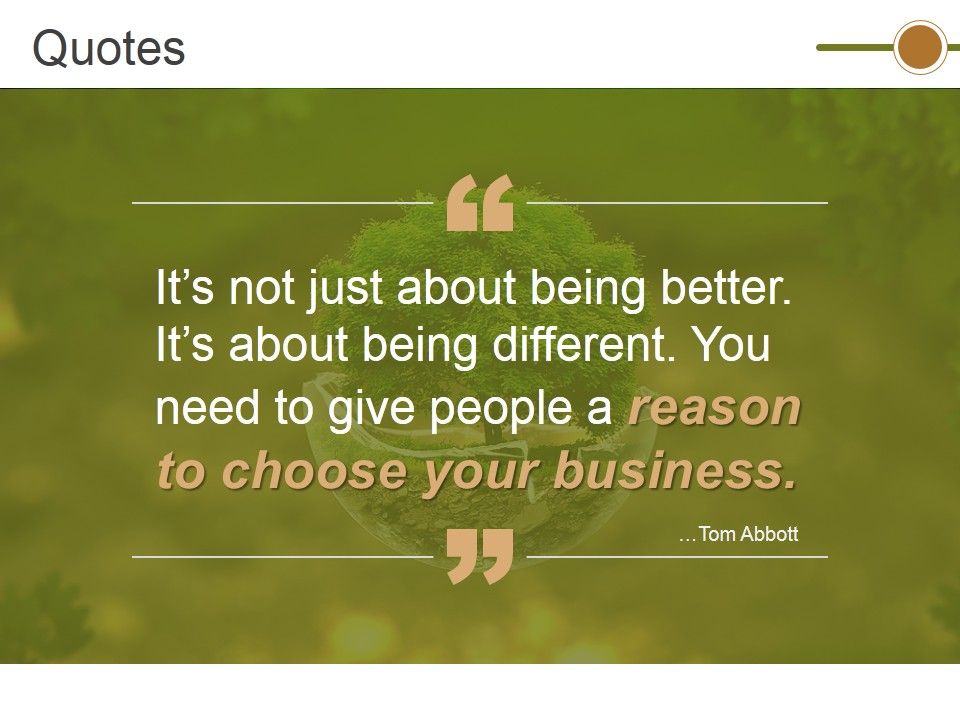 Quotes

“

It’s not just about being better. It’s about being different. You need to give people a reason to choose your business.

…Tom Abbott

”