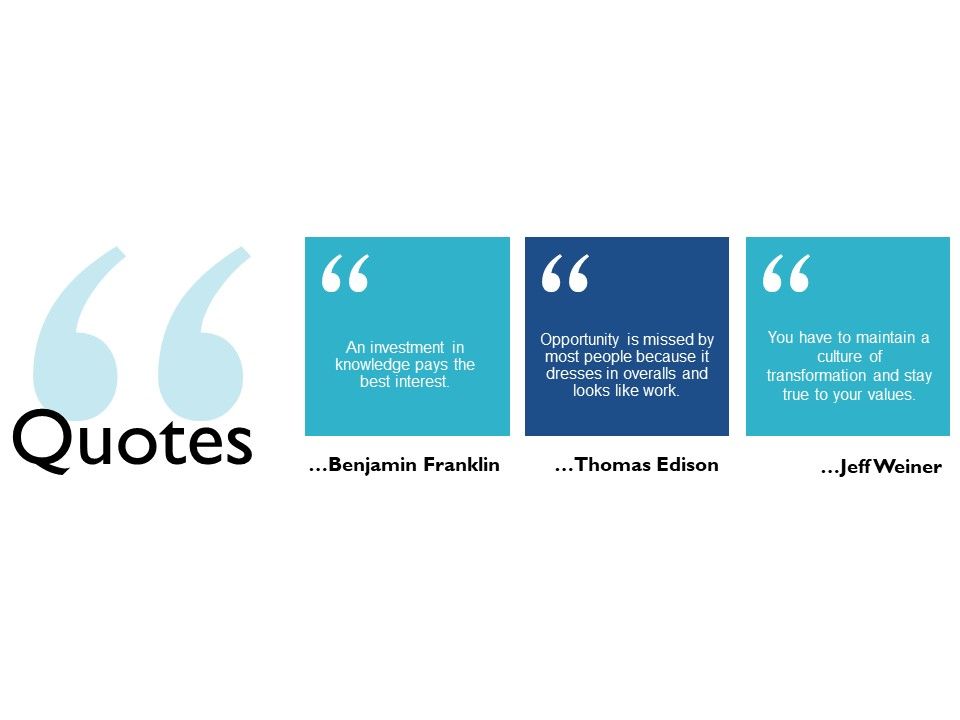 Quotes

“

An investment in knowledge pays the best interest.

…Benjamin Franklin

“

Opportunity is missed by most people because it dresses in overalls and looks like work.

…Thomas Edison

“

You have to maintain a culture of transformation and stay true to your values.

…Jeff Weiner