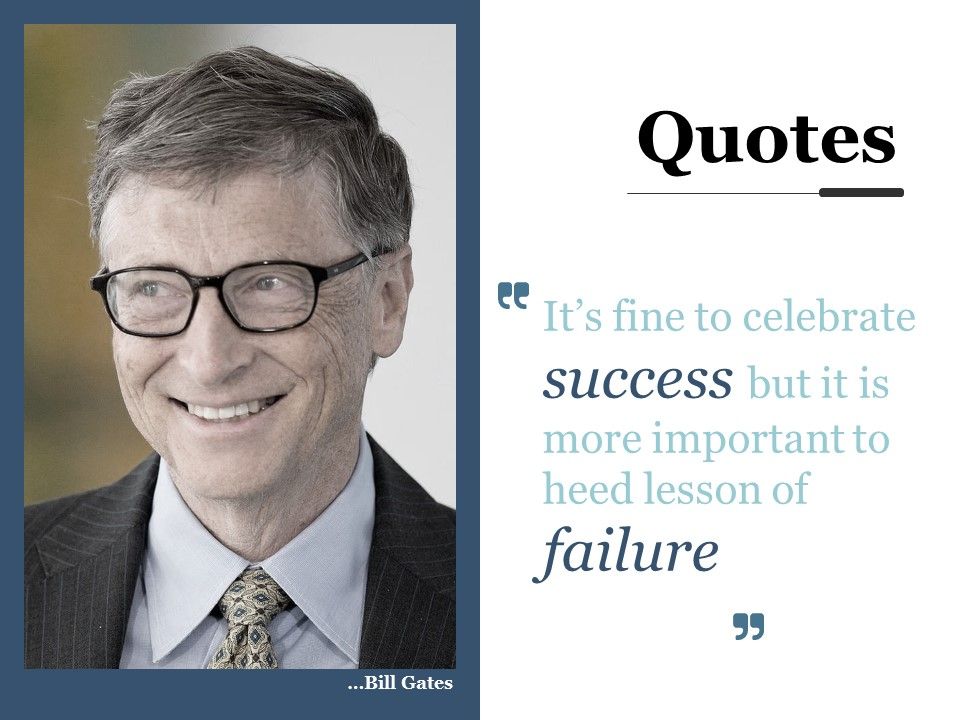 Quotes

“ It’s fine to celebrate success but it is more important to heed lesson of failure ”

...Bill Gates