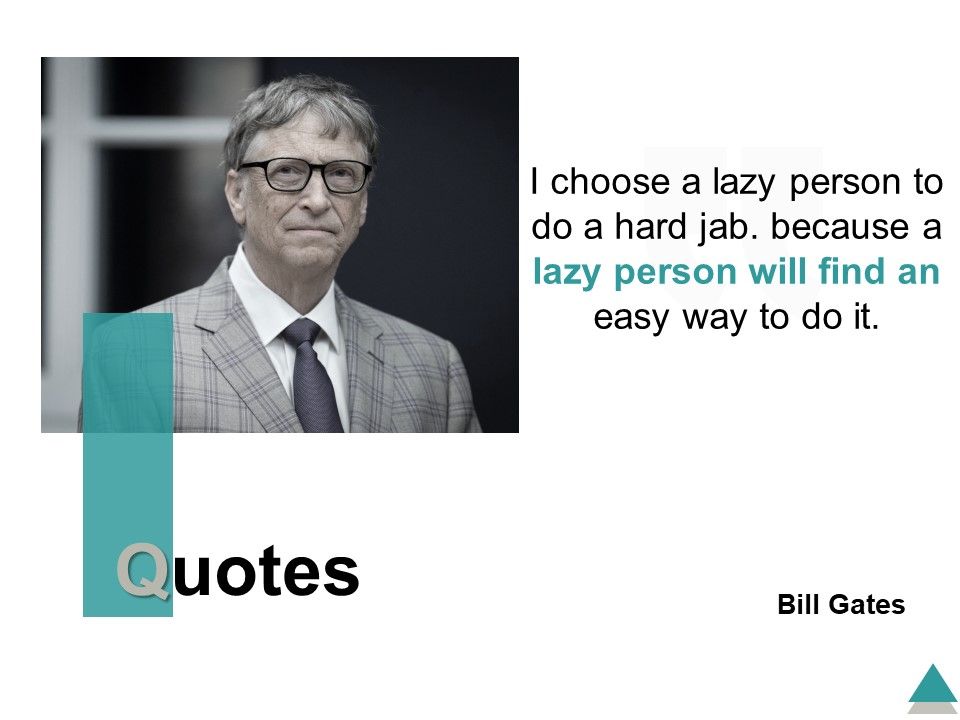 I choose a lazy person to do a hard jab. because a lazy person will find an easy way to do it.

Quotes

Bill Gates