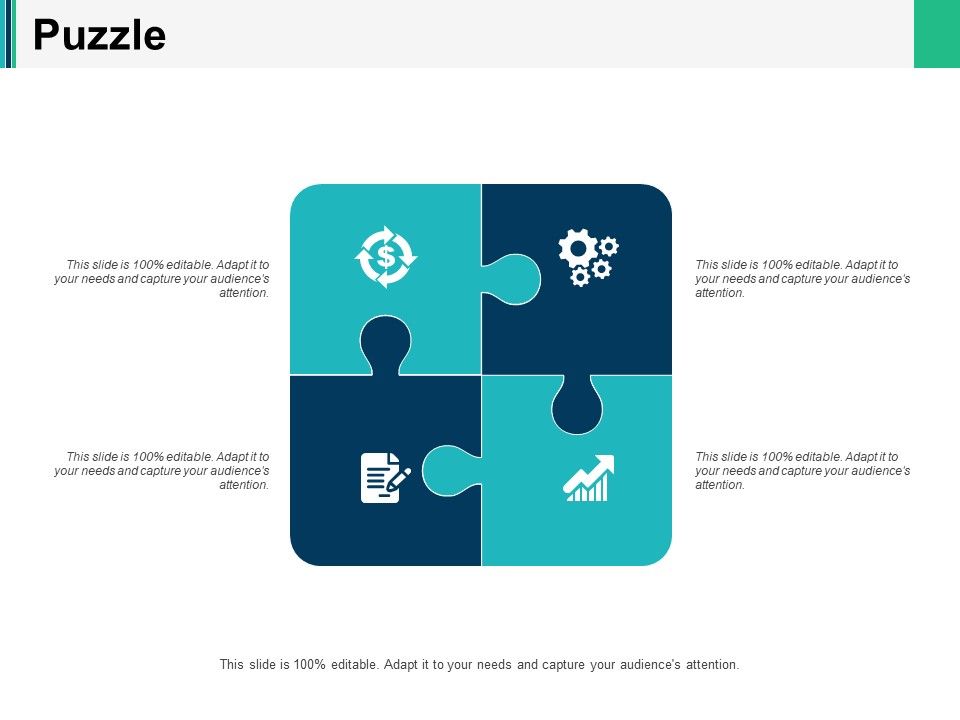 Puzzle

This slide is 100% editable. Adapt it to your needs and capture your audience's attention.

This slide is 100% editable. Adapt it to your needs and capture your audience's attention.

This slide is 100% editable. Adapt it to your needs and capture your audience's attention.

This slide is 100% editable. Adapt it to your needs and capture your audience's attention.

This slide is 100% editable. Adapt it to your needs and capture your audience's attention.