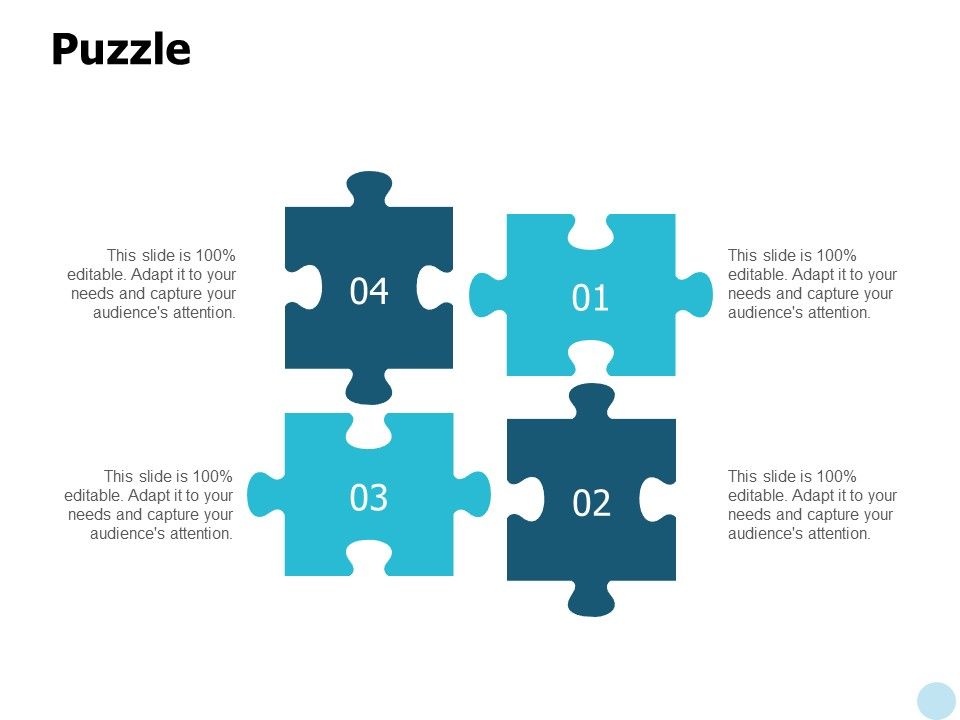 Puzzle

This slide is 100% editable. Adapt it to your needs and capture your audience's attention.

04

01

This slide is 100% editable. Adapt it to your needs and capture your audience's attention.

This slide is 100% editable. Adapt it to your needs and capture your audience's attention.

03

02

This slide is 100% editable. Adapt it to your needs and capture your audience's attention.