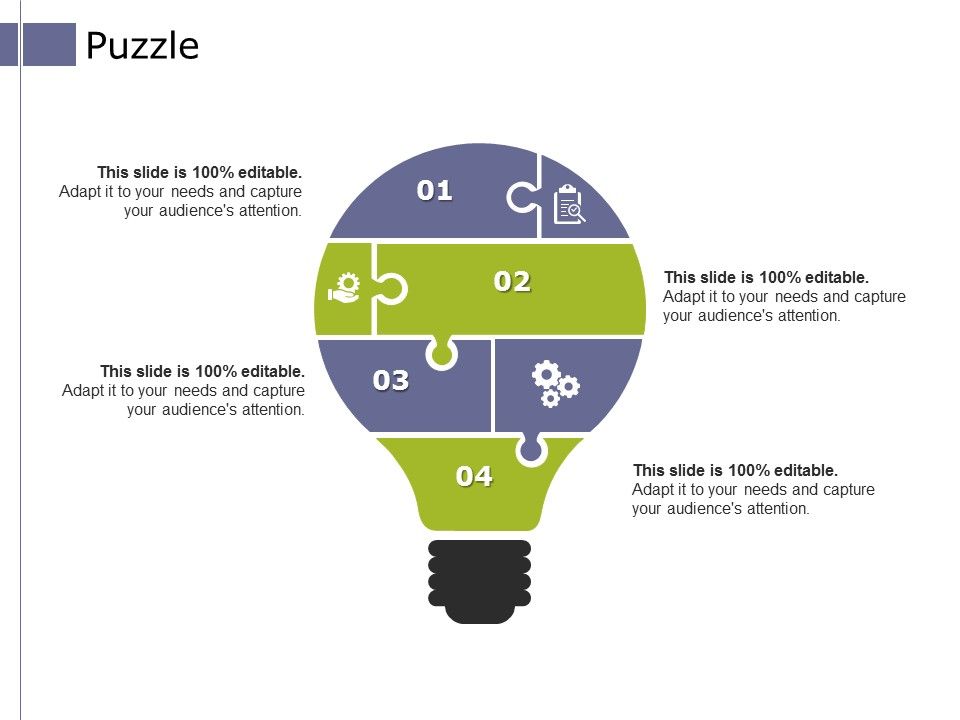 Puzzle

This slide is 100% editable.
Adapt it to your needs and capture your audience's attention.

01

02

This slide is 100% editable.
Adapt it to your needs and capture your audience's attention.

This slide is 100% editable.
Adapt it to your needs and capture your audience's attention.

03

04

This slide is 100% editable.
Adapt it to your needs and capture your audience's attention.