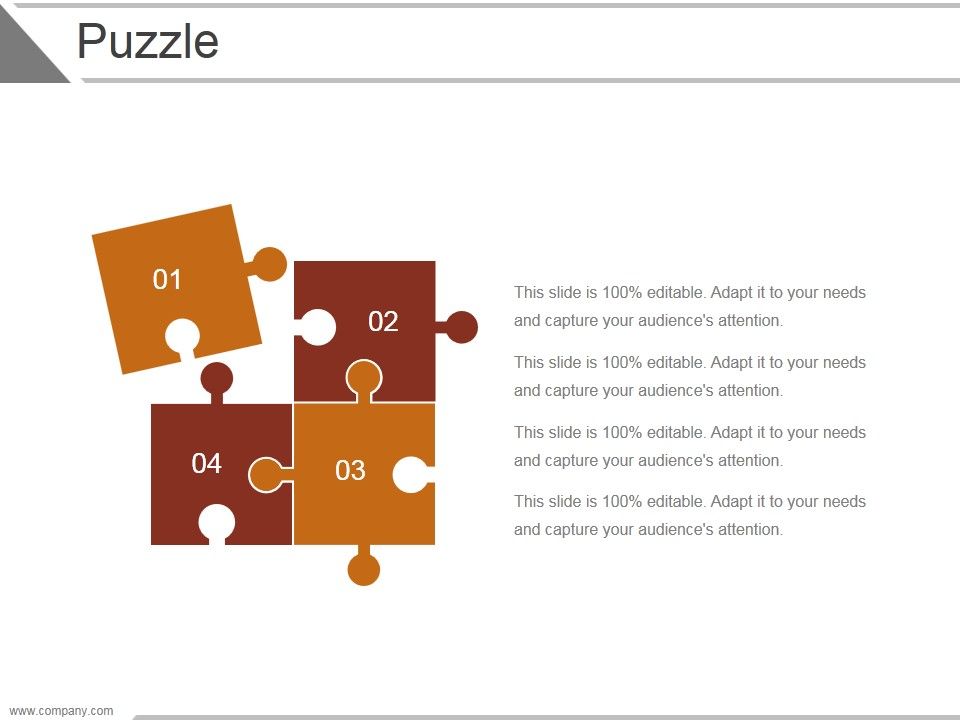 Puzzle

01

02

04

03

This slide is 100% editable. Adapt it to your needs and capture your audience's attention.

This slide is 100% editable. Adapt it to your needs and capture your audience's attention.

This slide is 100% editable. Adapt it to your needs and capture your audience's attention.

This slide is 100% editable. Adapt it to your needs and capture your audience's attention.

www.company.com