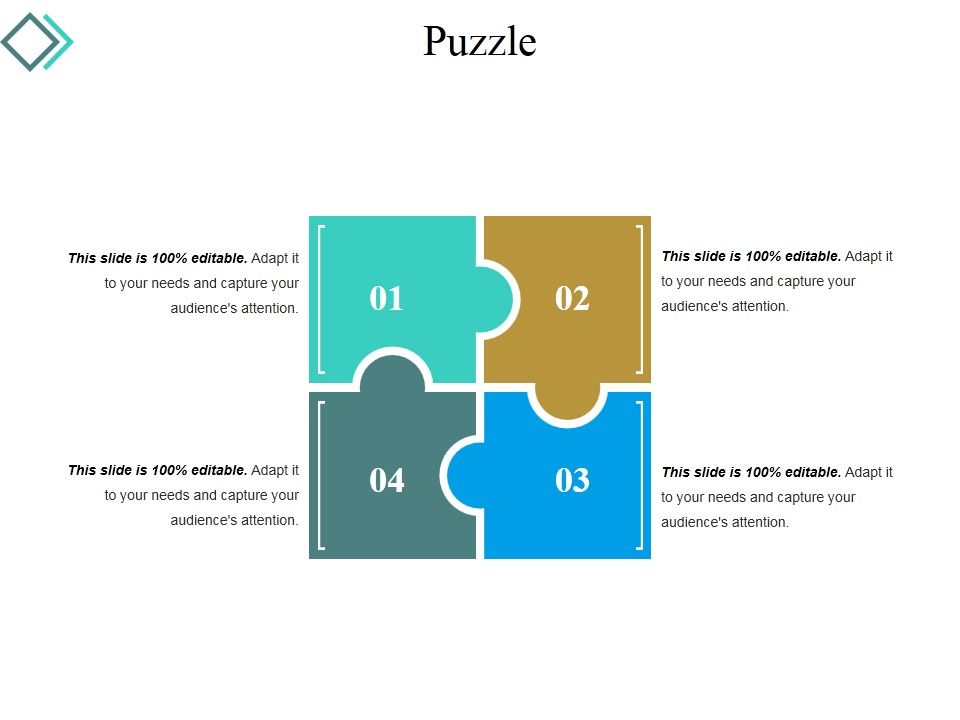 Puzzle

This slide is 100% editable. Adapt it to your needs and capture your audience's attention.

01

02

This slide is 100% editable. Adapt it to your needs and capture your audience's attention.

This slide is 100% editable. Adapt it to your needs and capture your audience's attention.

04

03

This slide is 100% editable. Adapt it to your needs and capture your audience's attention.