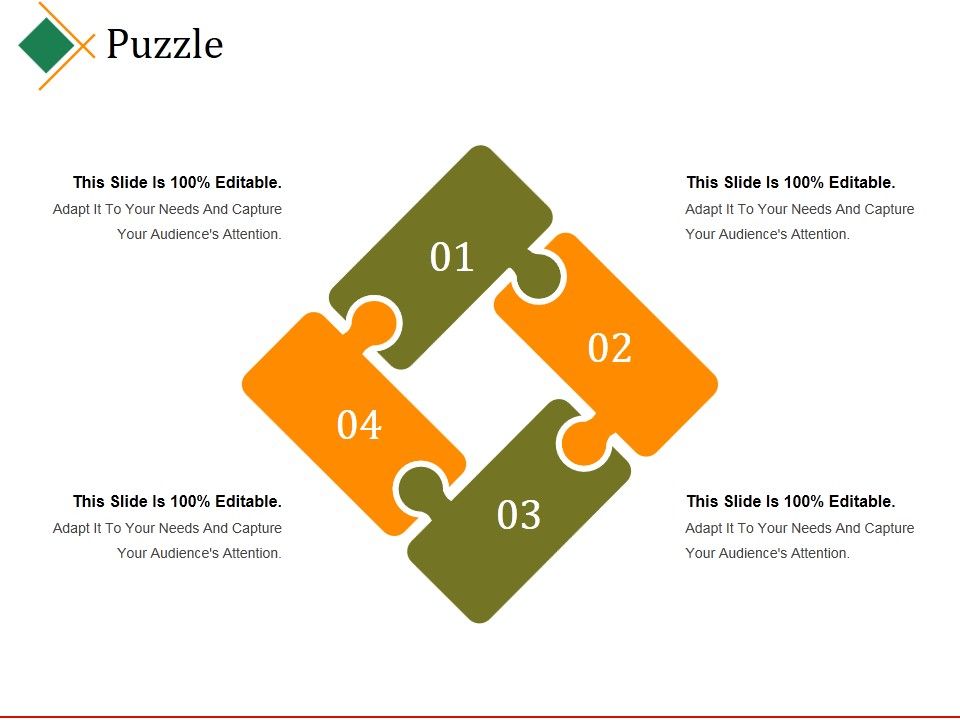 Puzzle

This Slide Is 100% Editable.
Adapt It To Your Needs And Capture Your Audience's Attention.

This Slide Is 100% Editable.
Adapt It To Your Needs And Capture Your Audience's Attention.

01

02

04

03

This Slide Is 100% Editable.
Adapt It To Your Needs And Capture Your Audience's Attention.

This Slide Is 100% Editable.
Adapt It To Your Needs And Capture Your Audience's Attention.