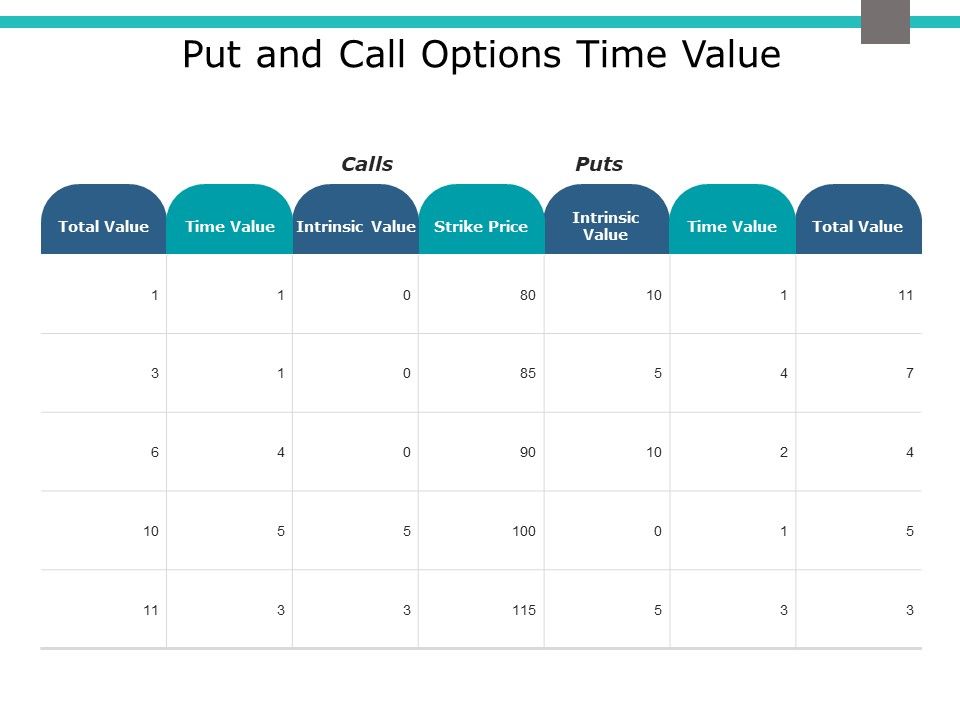 Put and Call Options Time Value

Calls

Puts

| Total Value | Time Value | Intrinsic Value | Strike Price | Intrinsic Value | Time Value | Total Value |
|---|---|---|---|---|---|---|
| 1 | 1 | 0 | 80 | 10 | 1 | 11 |
| 3 | 1 | 0 | 85 | 5 | 4 | 7 |
| 6 | 4 | 0 | 90 | 10 | 2 | 4 |
| 10 | 5 | 5 | 100 | 0 | 1 | 5 |
| 11 | 3 | 3 | 115 | 5 | 3 | 3 |