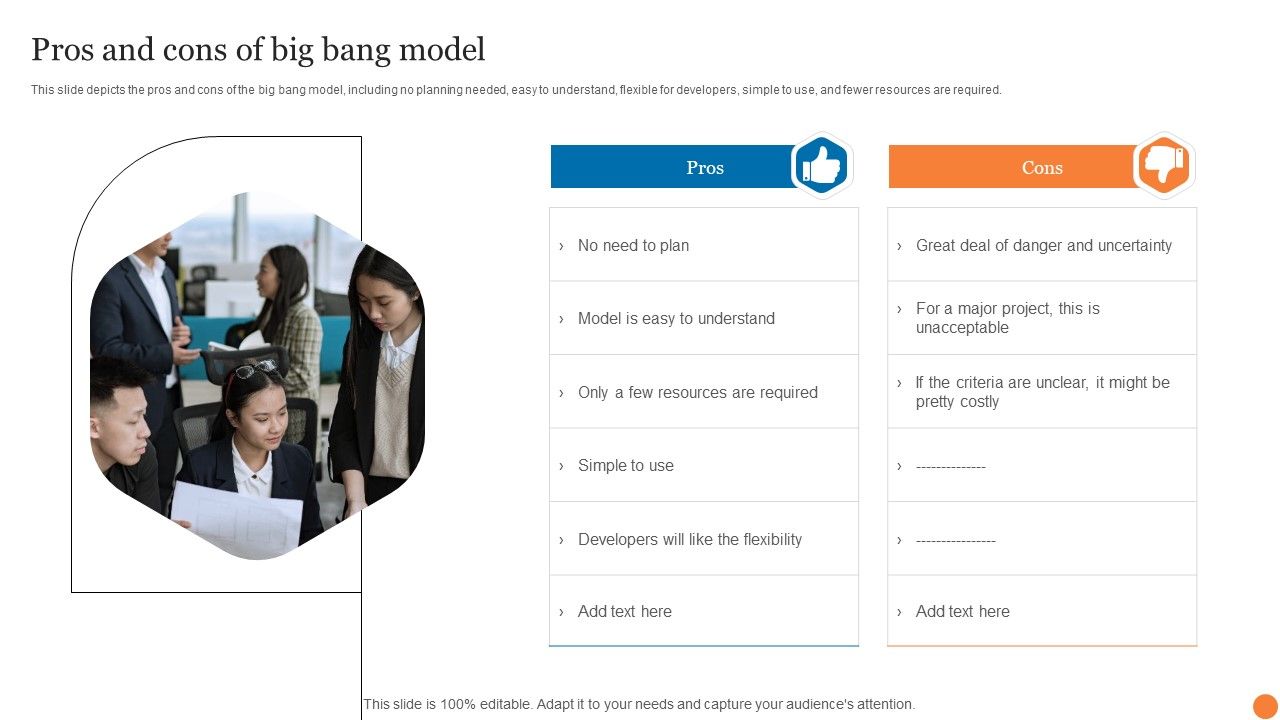 Pros and cons of big bang model

This slide depicts the pros and cons of the big bang model, including no planning needed, easy to understand, flexible for developers, simple to use, and fewer resources are required.

Pros

› No need to plan

› Model is easy to understand

› Only a few resources are required

› Simple to use

› Developers will like the flexibility

› Add text here

Cons

› Great deal of danger and uncertainty

› For a major project, this is unacceptable

› If the criteria are unclear, it might be pretty costly

› --------------

› ----------------

› Add text here

This slide is 100% editable. Adapt it to your needs and capture your audience's attention.