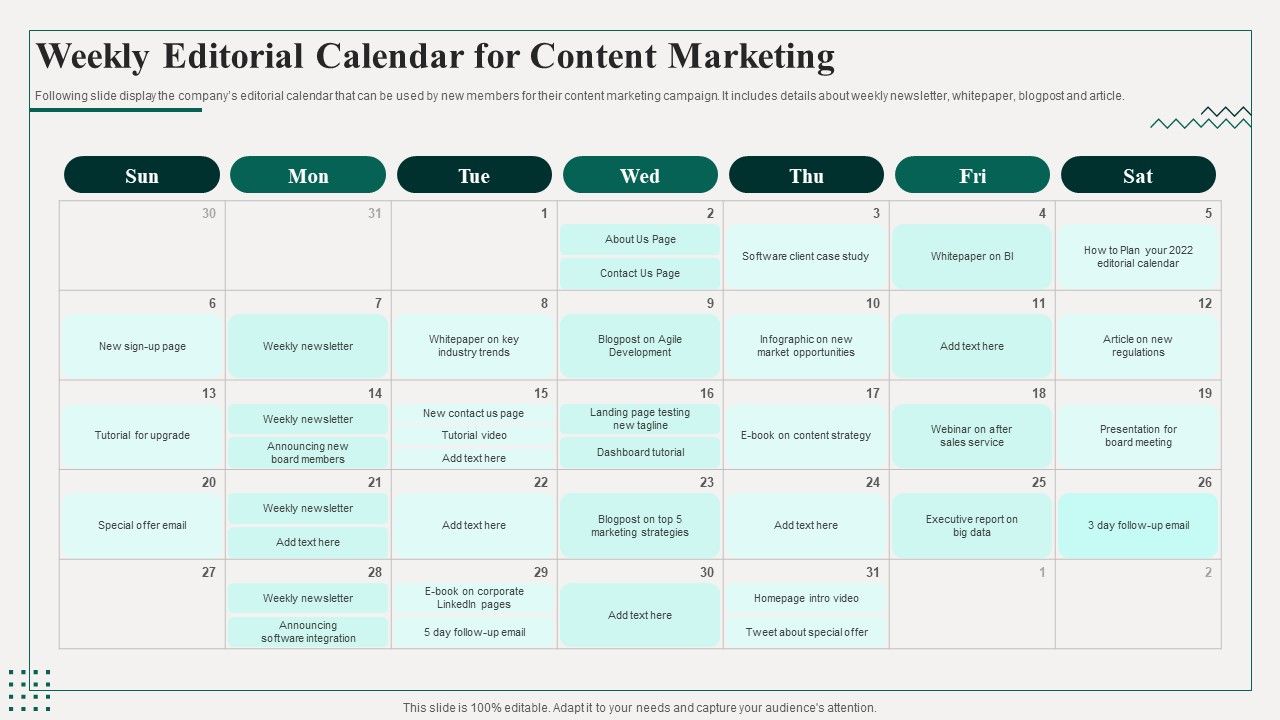 Weekly Editorial Calendar for Content Marketing

Following slide display the company's editorial calendar that can be used by new members for their content marketing campaign. It includes details about weekly newsletter, whitepaper, blogpost and article.

| Sun | Mon | Tue | Wed | Thu | Fri | Sat |
|---|---|---|---|---|---|---|
| 30 | 31 | 1 | 2 About Us Page Contact Us Page | 3 Software client case study | 4 Whitepaper on BI | 5 How to Plan your 2022 editorial calendar |
| 6 New sign-up page | 7 Weekly newsletter | 8 Whitepaper on key industry trends | 9 Blogpost on Agile Development | 10 Infographic on new market opportunities | 11 Add text here | 12 Article on new regulations |
| 13 Tutorial for upgrade | 14 Weekly newsletter Announcing new board members | 15 New contact us page Tutorial video Add text here | 16 Landing page testing new tagline Dashboard tutorial | 17 E-book on content strategy | 18 Webinar on after sales service | 19 Presentation for board meeting |
| 20 Special offer email | 21 Weekly newsletter Add text here | 22 Add text here | 23 Blogpost on top 5 marketing strategies | 24 Add text here | 25 Executive report on big data | 26 3 day follow-up email |
| 27 | 28 Weekly newsletter Announcing software integration | 29 E-book on corporate LinkedIn pages 5 day follow-up email | 30 Add text here | 31 Homepage intro video Tweet about special offer | 1 | 2 |

This slide is 100% editable. Adapt it to your needs and capture your audience's attention.