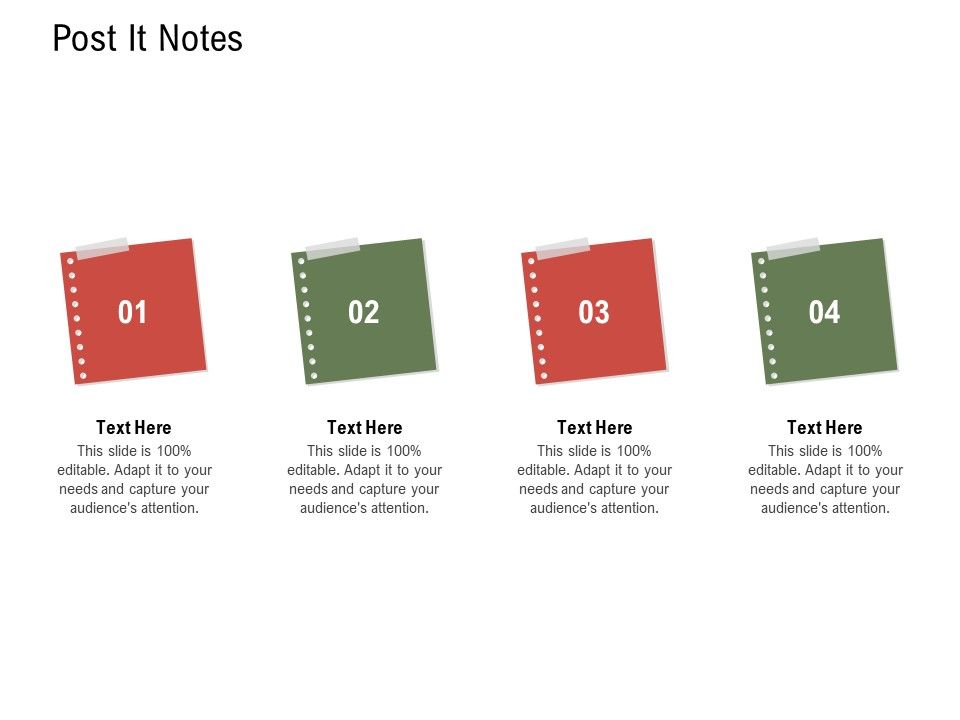 Post It Notes

01

Text Here
This slide is 100% editable. Adapt it to your needs and capture your audience's attention.

02

Text Here
This slide is 100% editable. Adapt it to your needs and capture your audience's attention.

03

Text Here
This slide is 100% editable. Adapt it to your needs and capture your audience's attention.

04

Text Here
This slide is 100% editable. Adapt it to your needs and capture your audience's attention.