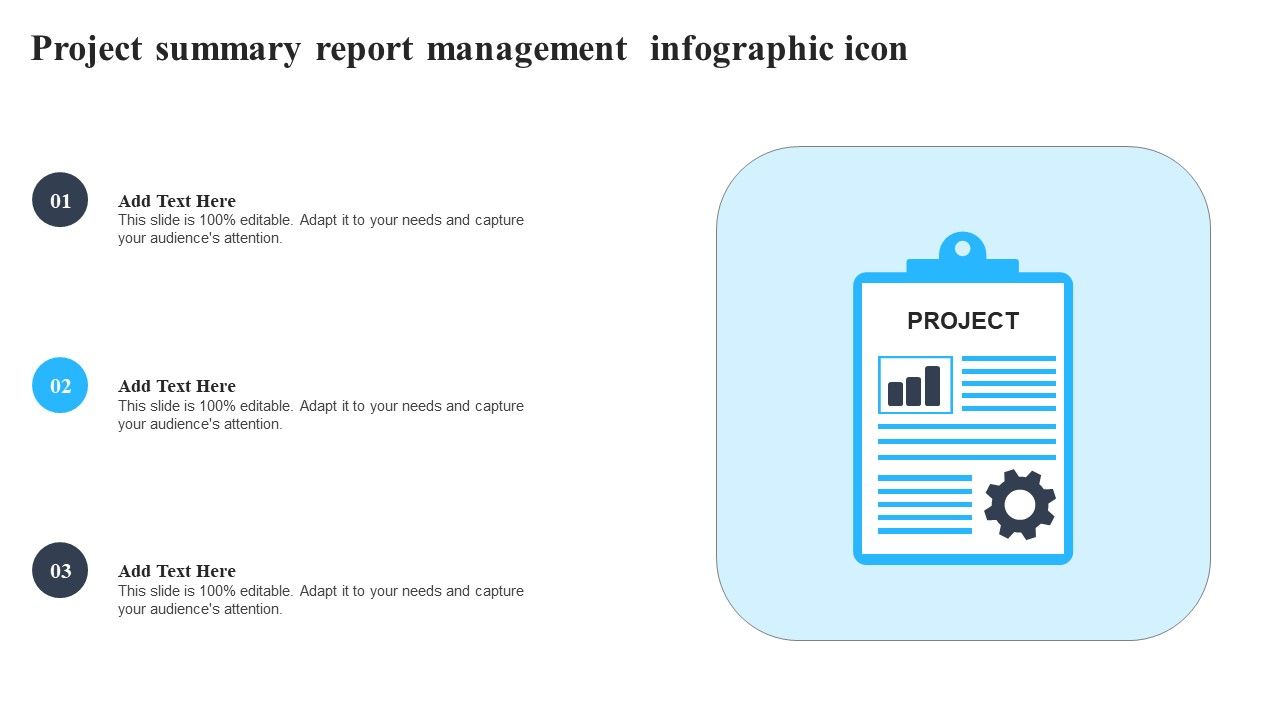 Project summary report management infographic icon

01

Add Text Here
This slide is 100% editable. Adapt it to your needs and capture your audience's attention.

02

Add Text Here
This slide is 100% editable. Adapt it to your needs and capture your audience's attention.

03

Add Text Here
This slide is 100% editable. Adapt it to your needs and capture your audience's attention.

PROJECT