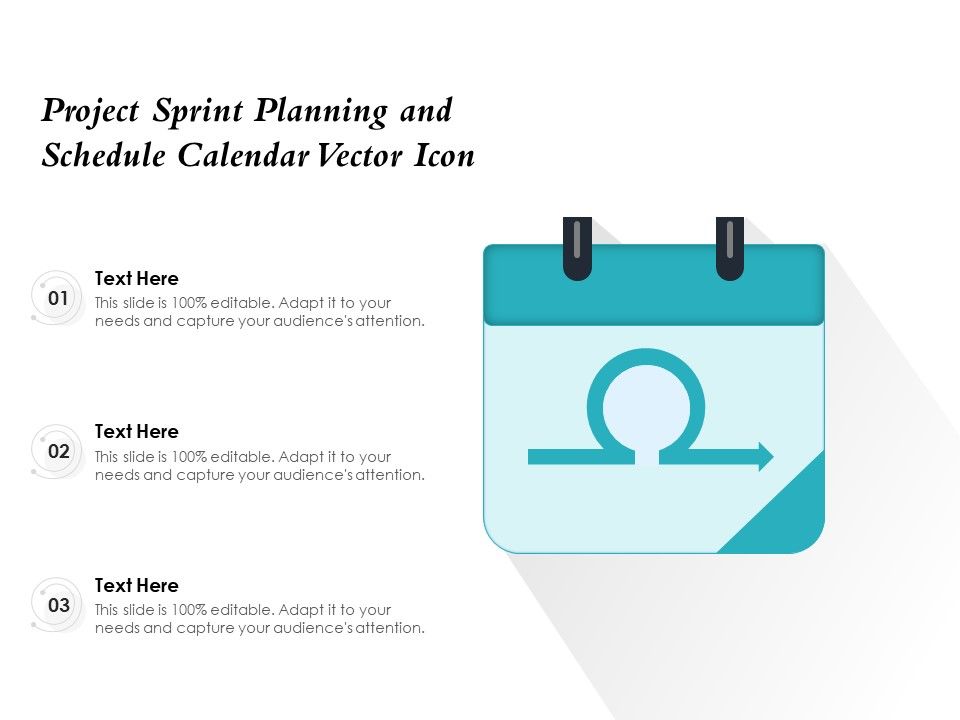 Project Sprint Planning and Schedule Calendar Vector Icon

01
Text Here
This slide is 100% editable. Adapt it to your needs and capture your audience's attention.

02
Text Here
This slide is 100% editable. Adapt it to your needs and capture your audience's attention.

03
Text Here
This slide is 100% editable. Adapt it to your needs and capture your audience's attention.