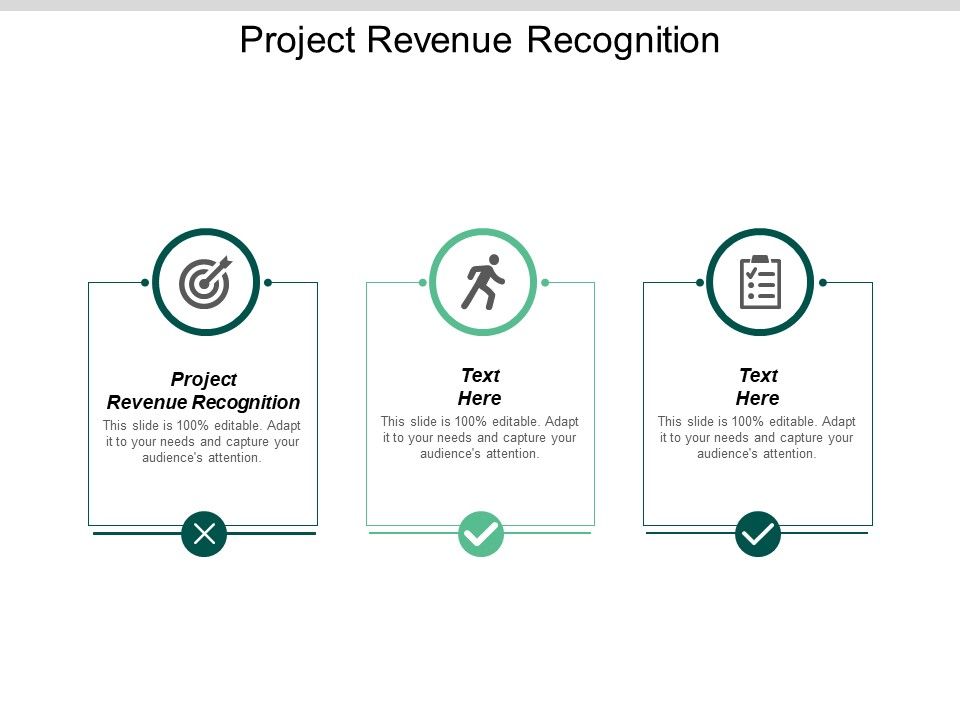 Project Revenue Recognition

Project Revenue Recognition

This slide is 100% editable. Adapt it to your needs and capture your audience's attention.

Text Here

This slide is 100% editable. Adapt it to your needs and capture your audience's attention.

Text Here

This slide is 100% editable. Adapt it to your needs and capture your audience's attention.