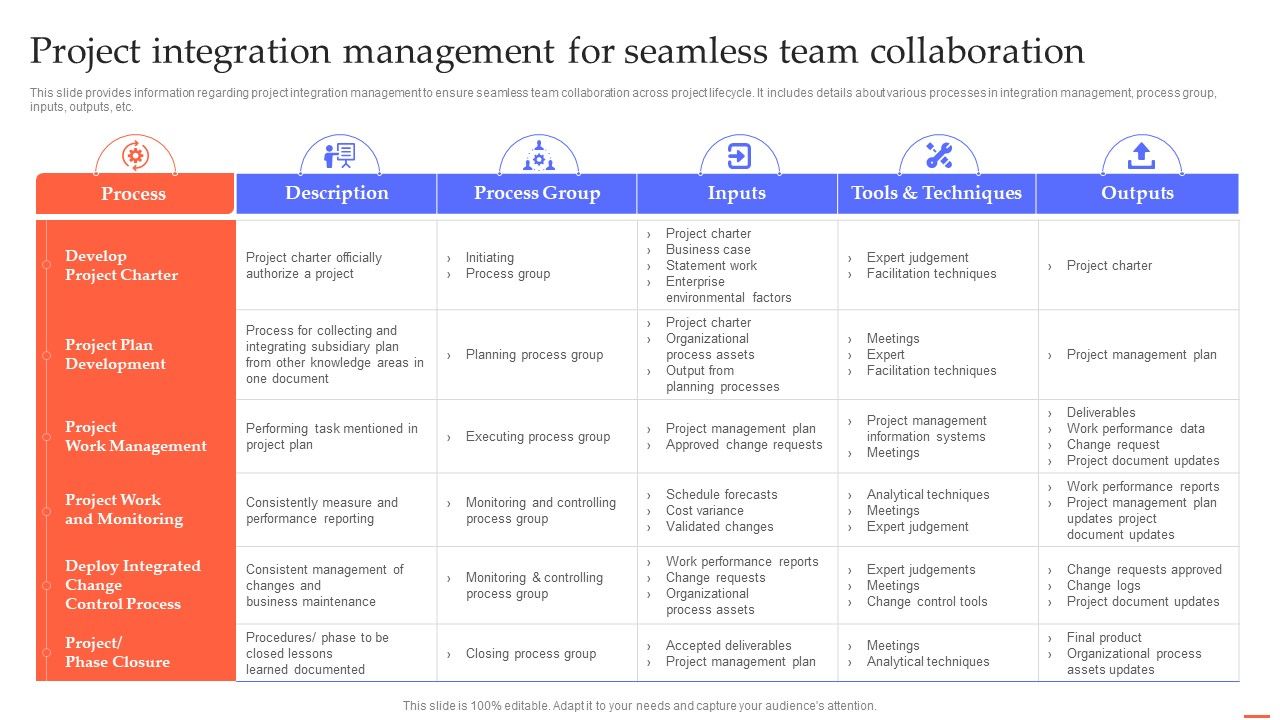 Project integration management for seamless team collaboration

This slide provides information regarding project integration management to ensure seamless team collaboration across project lifecycle. It includes details about various processes in integration management, process group, inputs, outputs, etc.

| Process | Description | Process Group | Inputs | Tools & Techniques | Outputs |
|---|---|---|---|---|---|
| Develop Project Charter | Project charter officially authorize a project | › Initiating › Process group | › Project charter › Business case › Statement work › Enterprise environmental factors | › Expert judgement › Facilitation techniques | › Project charter |
| Project Plan Development | Process for collecting and integrating subsidiary plan from other knowledge areas in one document | › Planning process group | › Project charter › Organizational process assets › Output from planning processes | › Meetings › Expert › Facilitation techniques | › Project management plan |
| Project Work Management | Performing task mentioned in project plan | › Executing process group | › Project management plan › Approved change requests | › Project management information systems › Meetings | › Deliverables › Work performance data › Change request › Project document updates |
| Project Work and Monitoring | Consistently measure and performance reporting | › Monitoring and controlling process group | › Schedule forecasts › Cost variance › Validated changes | › Analytical techniques › Meetings › Expert judgement | › Work performance reports › Project management plan updates project document updates |
| Deploy Integrated Change Control Process | Consistent management of changes and business maintenance | › Monitoring & controlling process group | › Work performance reports › Change requests › Organizational process assets | › Expert judgements › Meetings › Change control tools | › Change requests approved › Change logs › Project document updates |
| Project/ Phase Closure | Procedures/ phase to be closed lessons learned documented | › Closing process group | › Accepted deliverables › Project management plan | › Meetings › Analytical techniques | › Final product › Organizational process assets updates |

This slide is 100% editable. Adapt it to your needs and capture your audience's attention.