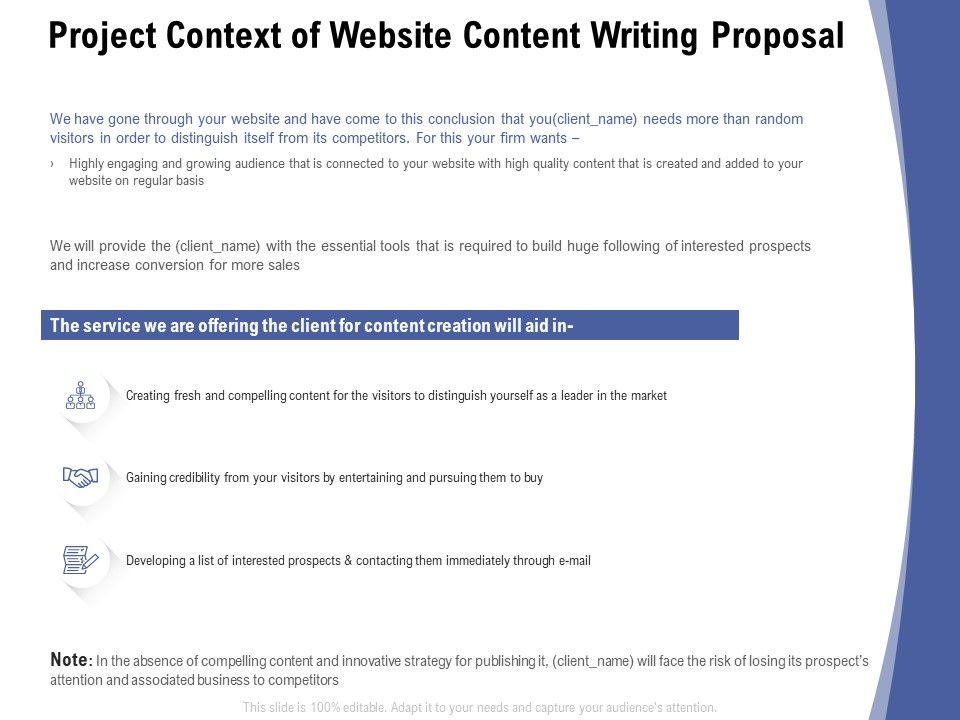 Project Context of Website Content Writing Proposal

We have gone through your website and have come to this conclusion that you(client_name) needs more than random visitors in order to distinguish itself from its competitors. For this your firm wants –

› Highly engaging and growing audience that is connected to your website with high quality content that is created and added to your website on regular basis

We will provide the (client_name) with the essential tools that is required to build huge following of interested prospects and increase conversion for more sales

The service we are offering the client for content creation will aid in-

Creating fresh and compelling content for the visitors to distinguish yourself as a leader in the market

Gaining credibility from your visitors by entertaining and pursuing them to buy

Developing a list of interested prospects & contacting them immediately through e-mail

Note: In the absence of compelling content and innovative strategy for publishing it, (client_name) will face the risk of losing its prospect's attention and associated business to competitors

This slide is 100% editable. Adapt it to your needs and capture your audience's attention.