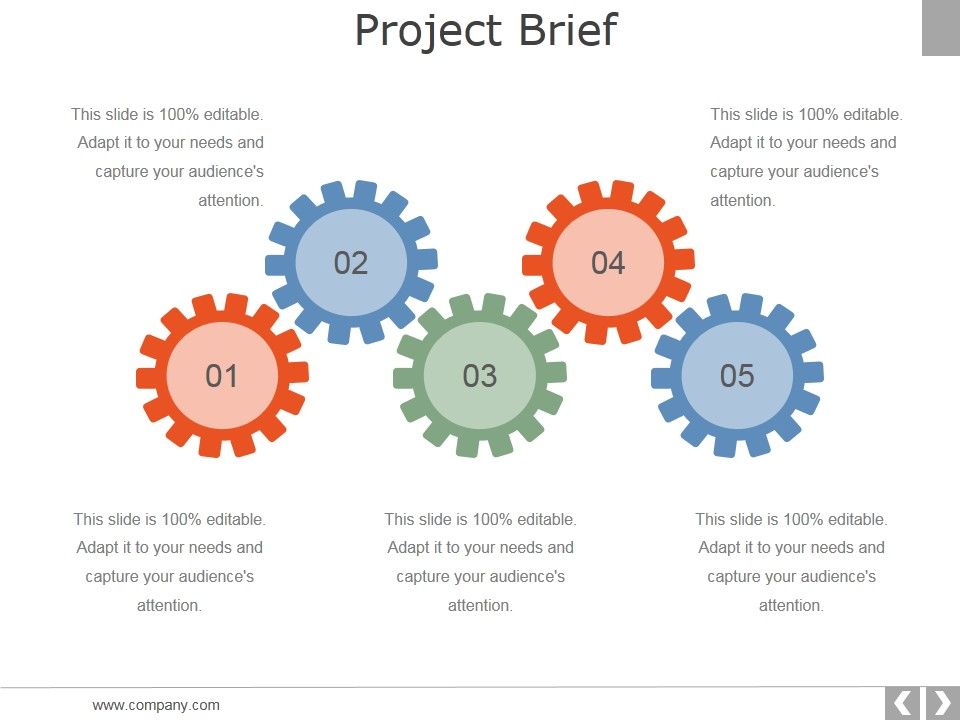 Project Brief

This slide is 100% editable. Adapt it to your needs and capture your audience's attention.

This slide is 100% editable. Adapt it to your needs and capture your audience's attention.

02

04

01

03

05

This slide is 100% editable. Adapt it to your needs and capture your audience's attention.

This slide is 100% editable. Adapt it to your needs and capture your audience's attention.

This slide is 100% editable. Adapt it to your needs and capture your audience's attention.

www.company.com