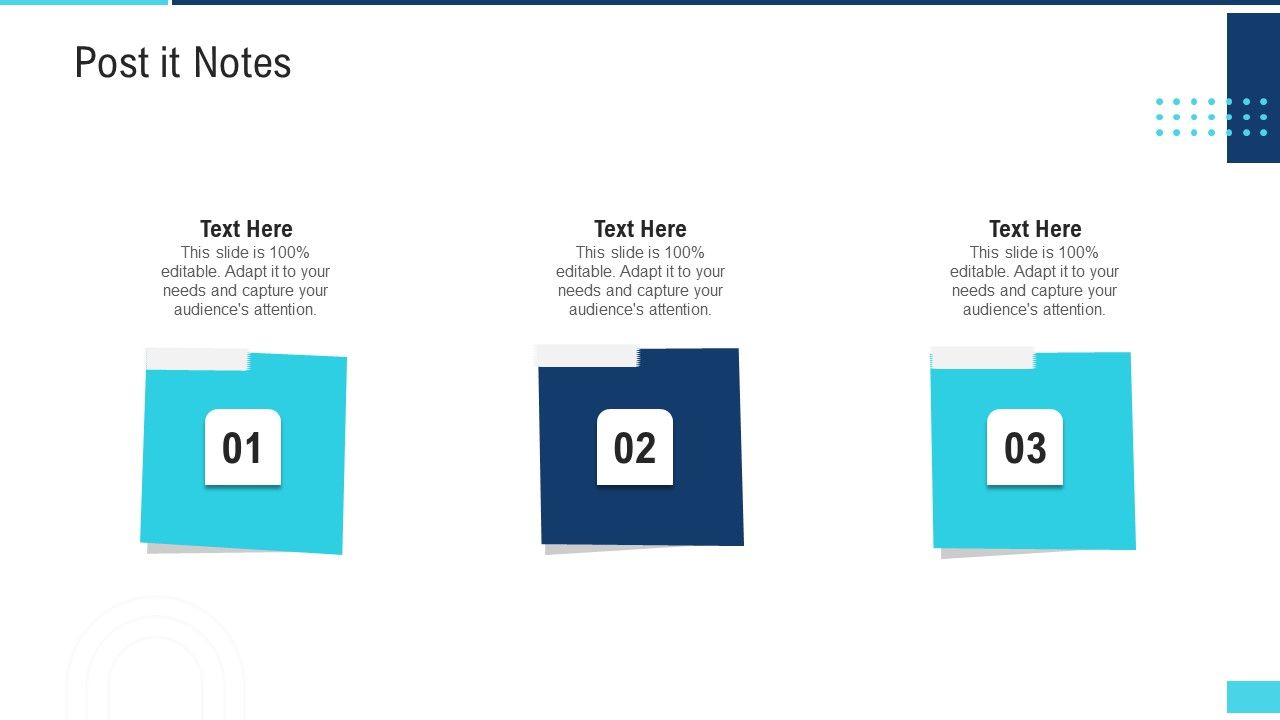 Post it Notes

Text Here
This slide is 100% editable. Adapt it to your needs and capture your audience's attention.

01

Text Here
This slide is 100% editable. Adapt it to your needs and capture your audience's attention.

02

Text Here
This slide is 100% editable. Adapt it to your needs and capture your audience's attention.

03