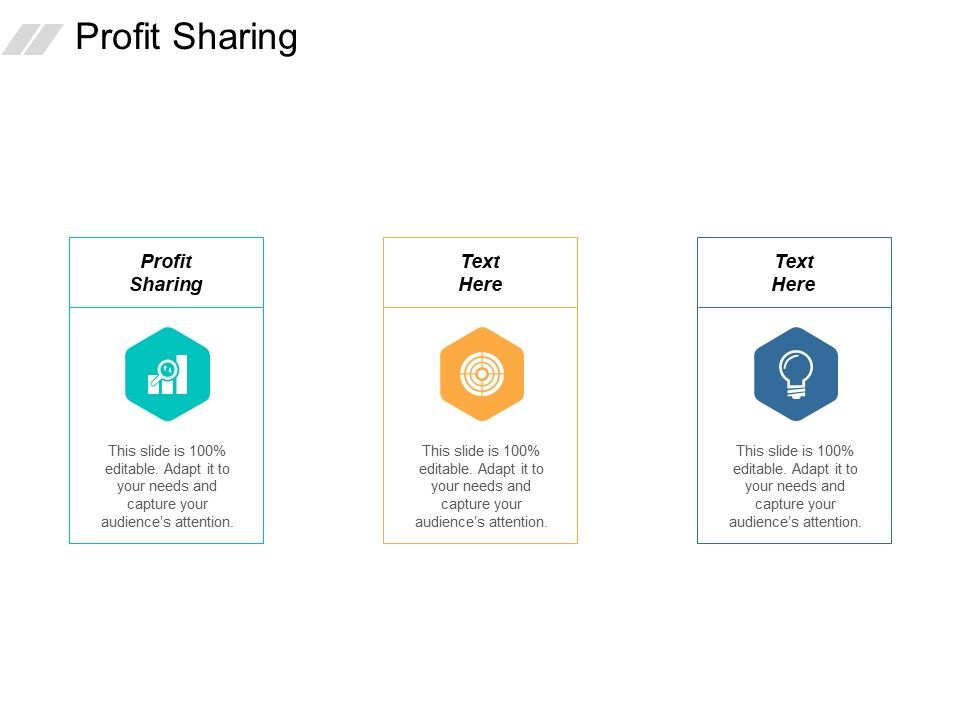 Profit Sharing

Profit Sharing

This slide is 100% editable. Adapt it to your needs and capture your audience's attention.

Text Here

This slide is 100% editable. Adapt it to your needs and capture your audience's attention.

Text Here

This slide is 100% editable. Adapt it to your needs and capture your audience's attention.