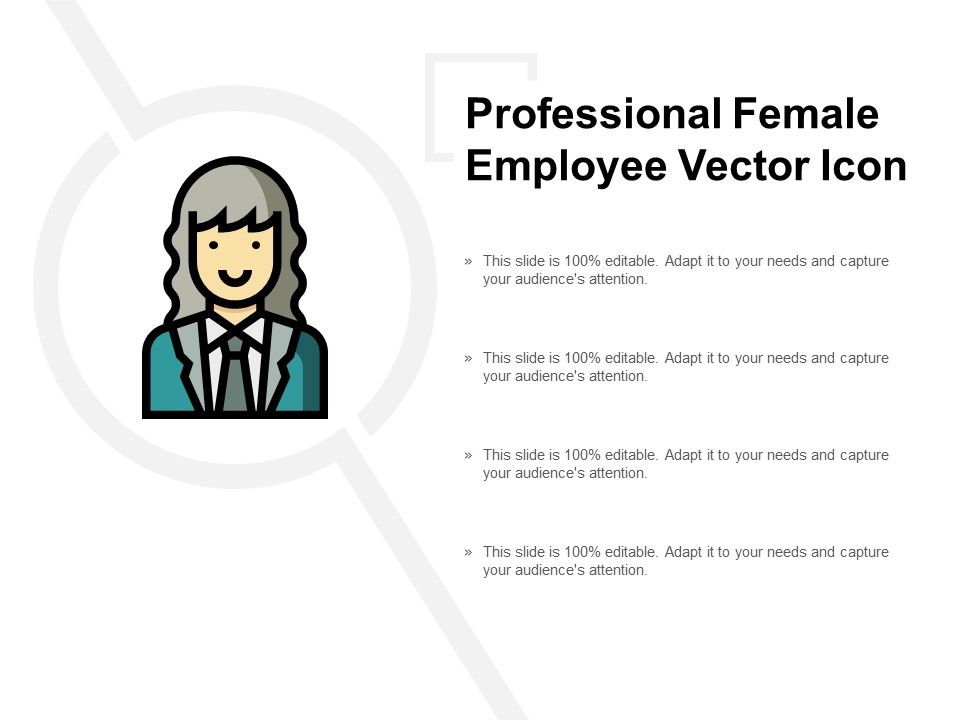 Professional Female Employee Vector Icon

» This slide is 100% editable. Adapt it to your needs and capture your audience's attention.

» This slide is 100% editable. Adapt it to your needs and capture your audience's attention.

» This slide is 100% editable. Adapt it to your needs and capture your audience's attention.

» This slide is 100% editable. Adapt it to your needs and capture your audience's attention.