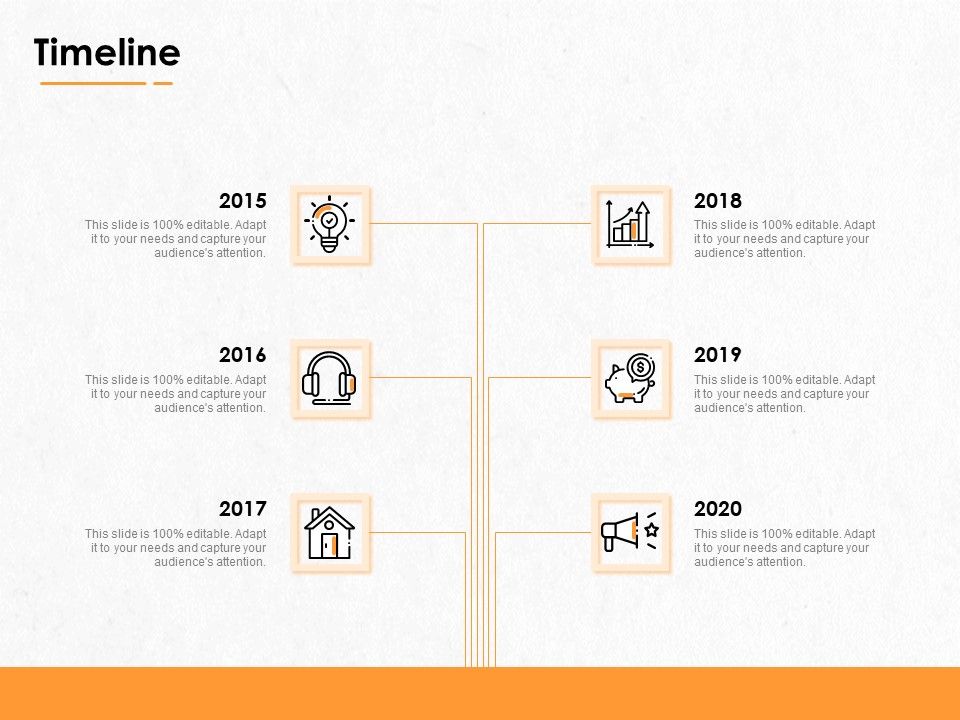 Timeline

2015

This slide is 100% editable. Adapt it to your needs and capture your audience's attention.

2016

This slide is 100% editable. Adapt it to your needs and capture your audience's attention.

2017

This slide is 100% editable. Adapt it to your needs and capture your audience's attention.

2018

This slide is 100% editable. Adapt it to your needs and capture your audience's attention.

2019

This slide is 100% editable. Adapt it to your needs and capture your audience's attention.

2020

This slide is 100% editable. Adapt it to your needs and capture your audience's attention.