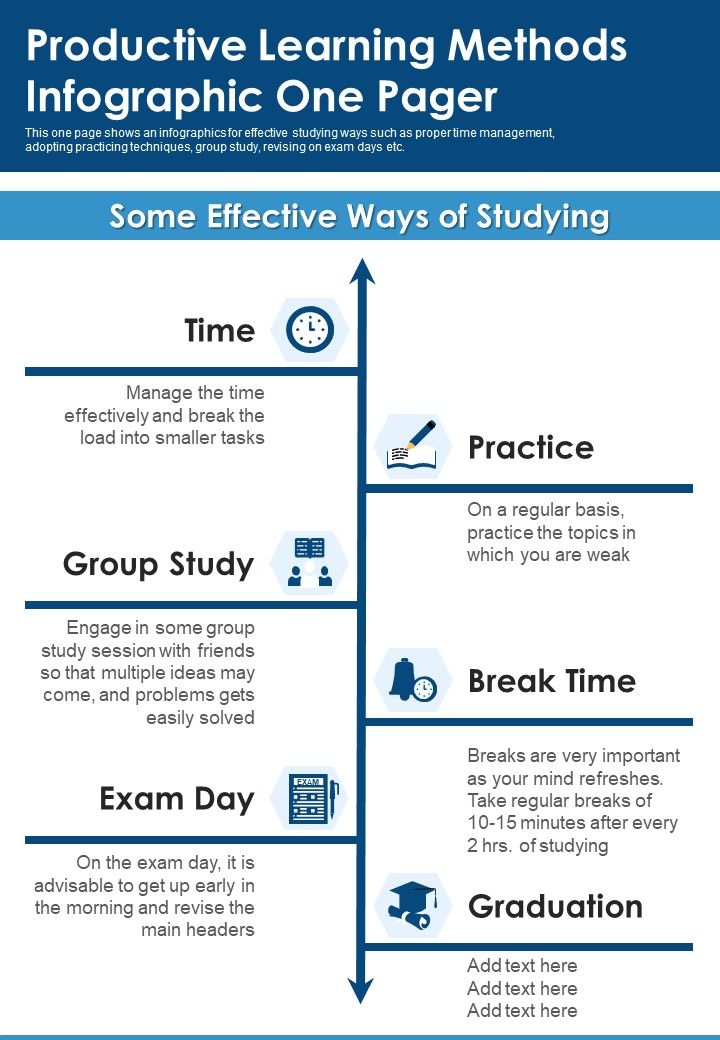 Productive Learning Methods Infographic One Pager

This one page shows an infographics for effective studying ways such as proper time management, adopting practicing techniques, group study, revising on exam days etc.

Some Effective Ways of Studying

Time

Manage the time effectively and break the load into smaller tasks

Practice

On a regular basis, practice the topics in which you are weak

Group Study

Engage in some group study session with friends so that multiple ideas may come, and problems gets easily solved

Break Time

Breaks are very important as your mind refreshes. Take regular breaks of 10-15 minutes after every 2 hrs. of studying

Exam Day

EXAM

On the exam day, it is advisable to get up early in the morning and revise the main headers

Graduation

Add text here
Add text here
Add text here