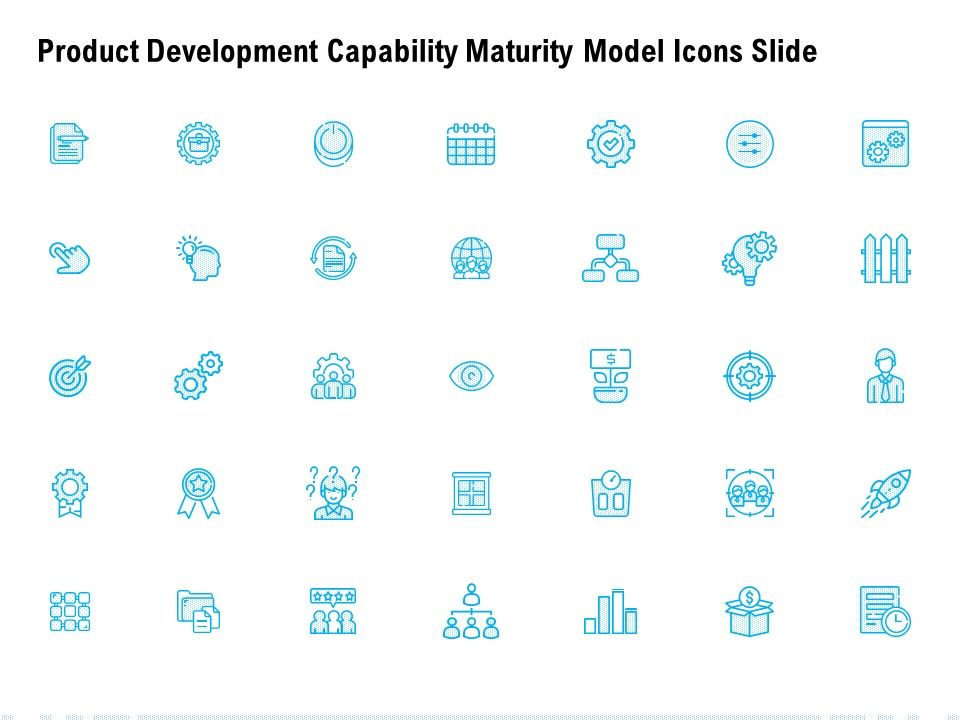 Product Development Capability Maturity Model Icons Slide