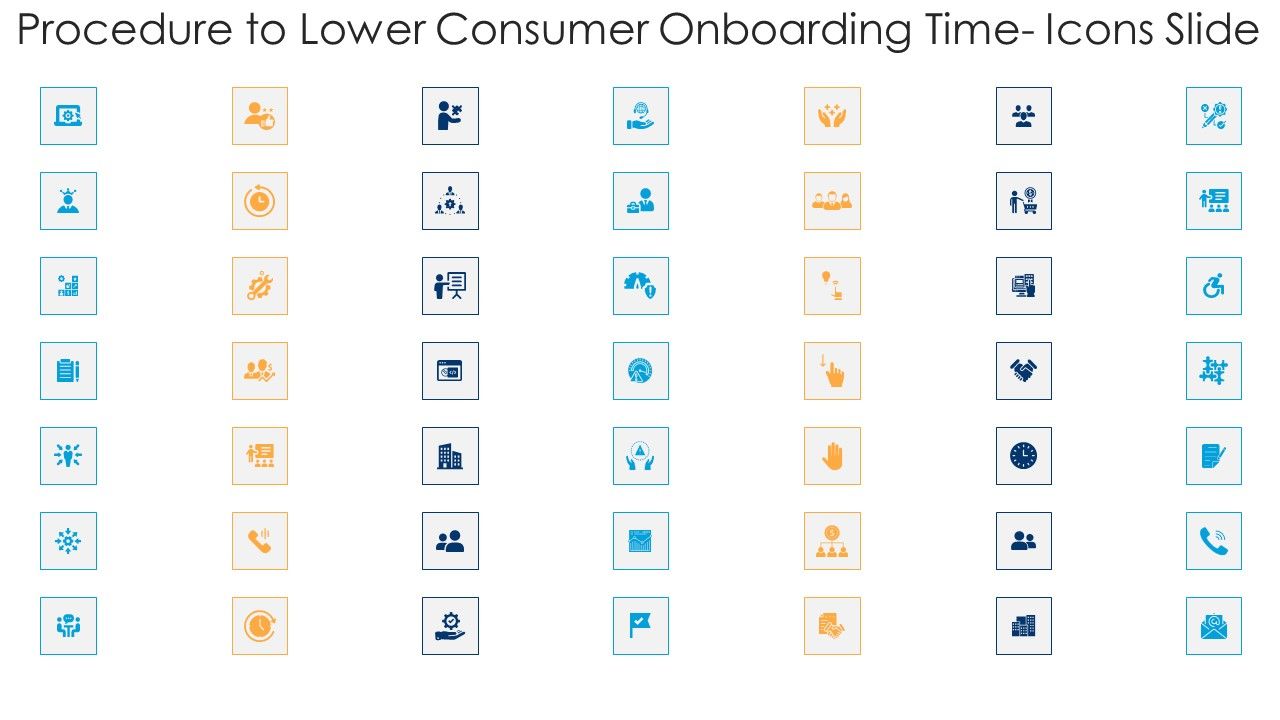 Procedure to Lower Consumer Onboarding Time- Icons Slide