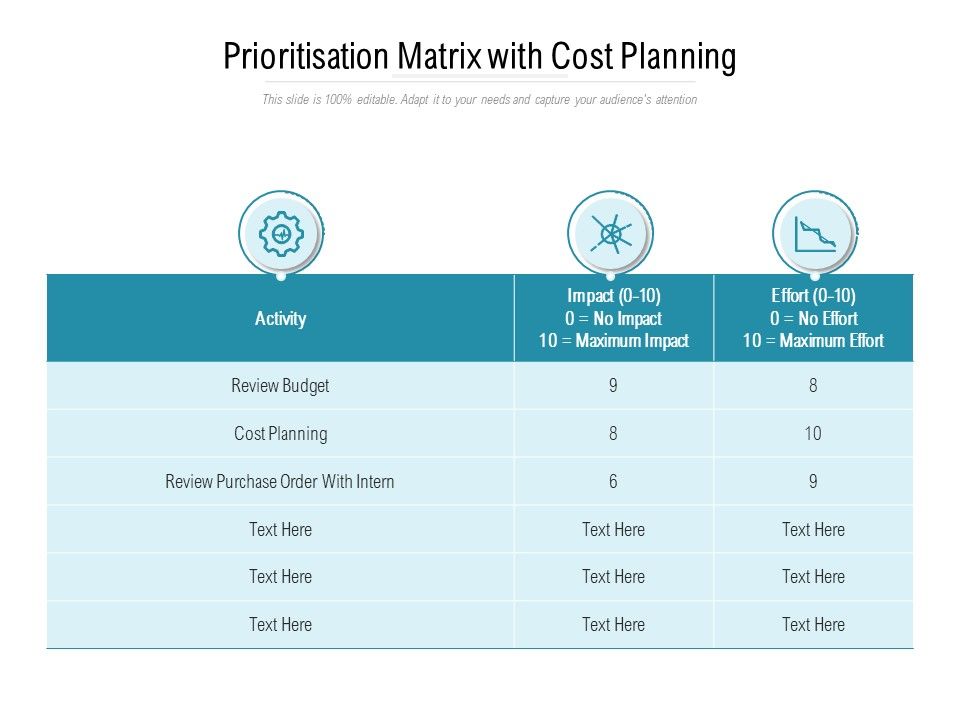 Prioritisation Matrix with Cost Planning

This slide is 100% editable. Adapt it to your needs and capture your audience's attention

| Activity | Impact (0-10) 0 = No Impact 10 = Maximum Impact | Effort (0-10) 0 = No Effort 10 = Maximum Effort |
|---|---|---|
| Review Budget | 9 | 8 |
| Cost Planning | 8 | 10 |
| Review Purchase Order With Intern | 6 | 9 |
| Text Here | Text Here | Text Here |
| Text Here | Text Here | Text Here |
| Text Here | Text Here | Text Here |