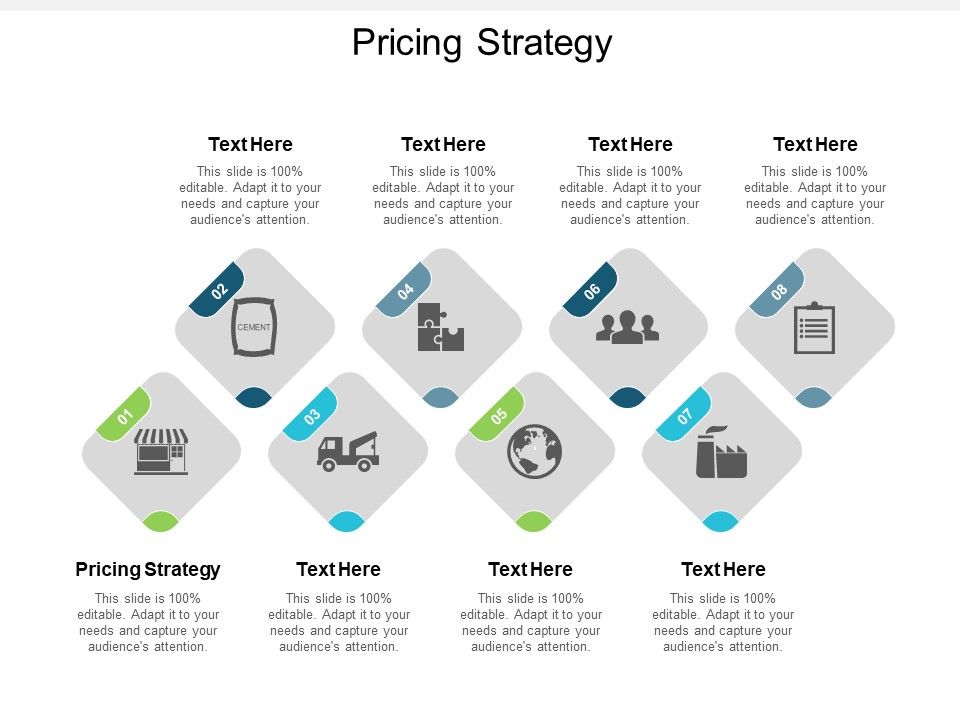 Pricing Strategy

Text Here
This slide is 100% editable. Adapt it to your needs and capture your audience's attention.

Text Here
This slide is 100% editable. Adapt it to your needs and capture your audience's attention.

Text Here
This slide is 100% editable. Adapt it to your needs and capture your audience's attention.

Text Here
This slide is 100% editable. Adapt it to your needs and capture your audience's attention.

02
CEMENT

04

06

08

01

03

05

07

Pricing Strategy
This slide is 100% editable. Adapt it to your needs and capture your audience's attention.

Text Here
This slide is 100% editable. Adapt it to your needs and capture your audience's attention.

Text Here
This slide is 100% editable. Adapt it to your needs and capture your audience's attention.

Text Here
This slide is 100% editable. Adapt it to your needs and capture your audience's attention.