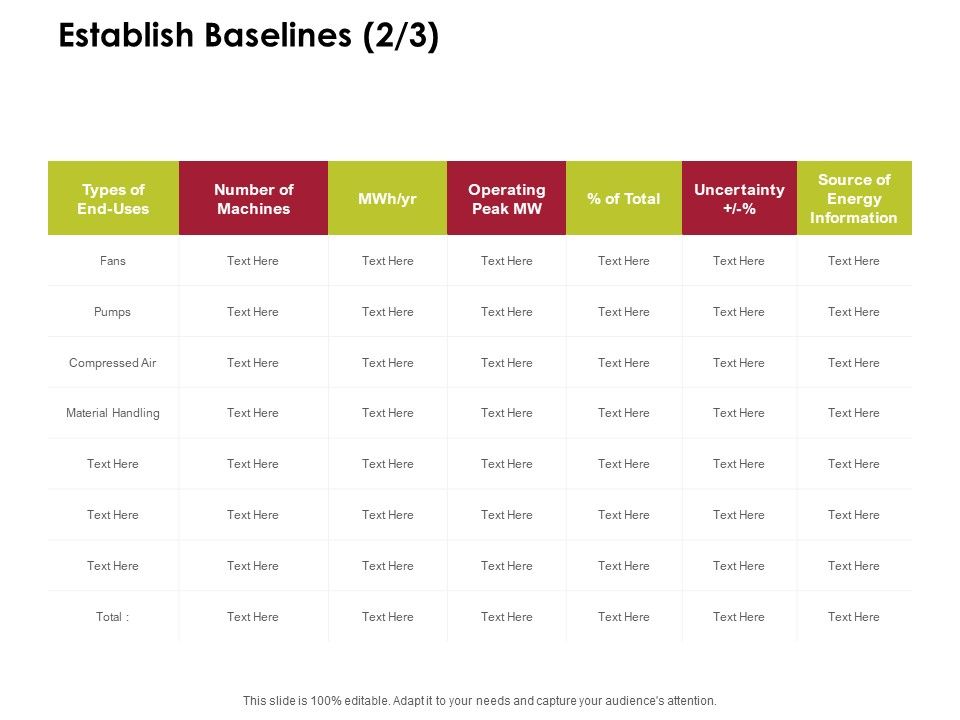 Establish Baselines (2/3)

| Types of End-Uses | Number of Machines | MWh/yr | Operating Peak MW | % of Total | Uncertainty +/-% | Source of Energy Information |
|---|---|---|---|---|---|---|
| Fans | Text Here | Text Here | Text Here | Text Here | Text Here | Text Here |
| Pumps | Text Here | Text Here | Text Here | Text Here | Text Here | Text Here |
| Compressed Air | Text Here | Text Here | Text Here | Text Here | Text Here | Text Here |
| Material Handling | Text Here | Text Here | Text Here | Text Here | Text Here | Text Here |
| Text Here | Text Here | Text Here | Text Here | Text Here | Text Here | Text Here |
| Text Here | Text Here | Text Here | Text Here | Text Here | Text Here | Text Here |
| Text Here | Text Here | Text Here | Text Here | Text Here | Text Here | Text Here |
| Total : | Text Here | Text Here | Text Here | Text Here | Text Here | Text Here |

This slide is 100% editable. Adapt it to your needs and capture your audience's attention.