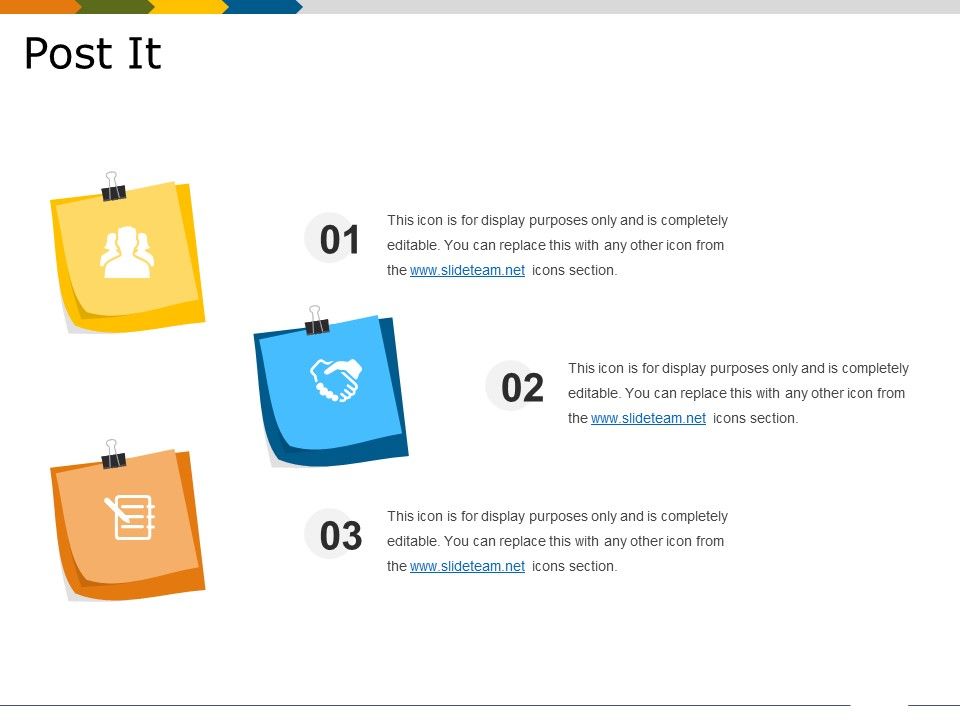 Post It

01

This icon is for display purposes only and is completely editable. You can replace this with any other icon from the www.slideteam.net icons section.

02

This icon is for display purposes only and is completely editable. You can replace this with any other icon from the www.slideteam.net icons section.

03

This icon is for display purposes only and is completely editable. You can replace this with any other icon from the www.slideteam.net icons section.