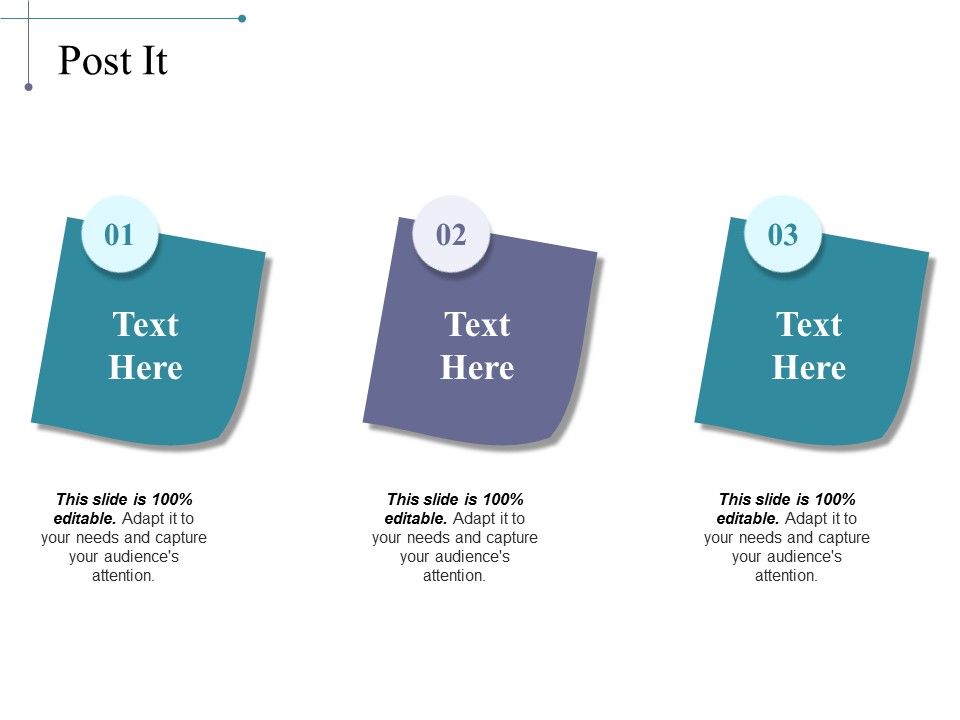 Post It

01

Text Here

This slide is 100% editable. Adapt it to your needs and capture your audience's attention.

02

Text Here

This slide is 100% editable. Adapt it to your needs and capture your audience's attention.

03

Text Here

This slide is 100% editable. Adapt it to your needs and capture your audience's attention.