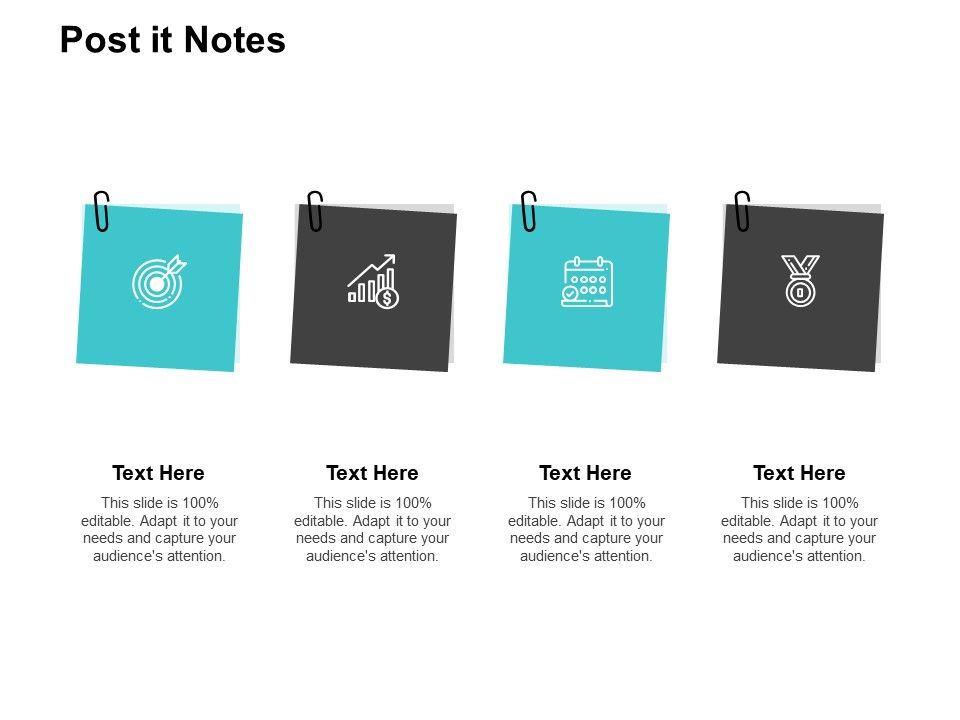 Post it Notes

Text Here

This slide is 100% editable. Adapt it to your needs and capture your audience's attention.

Text Here

This slide is 100% editable. Adapt it to your needs and capture your audience's attention.

Text Here

This slide is 100% editable. Adapt it to your needs and capture your audience's attention.

Text Here

This slide is 100% editable. Adapt it to your needs and capture your audience's attention.